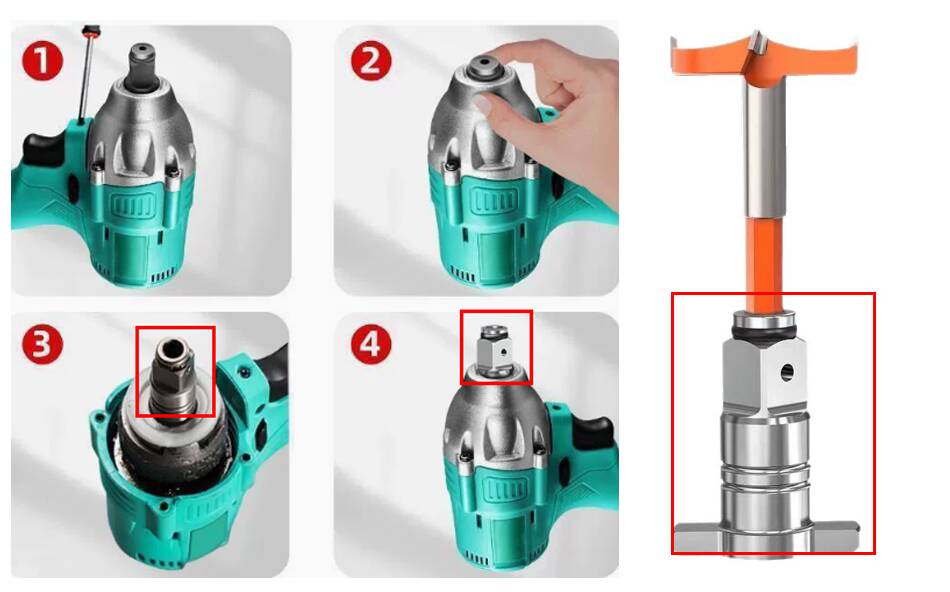 1
2
3
4