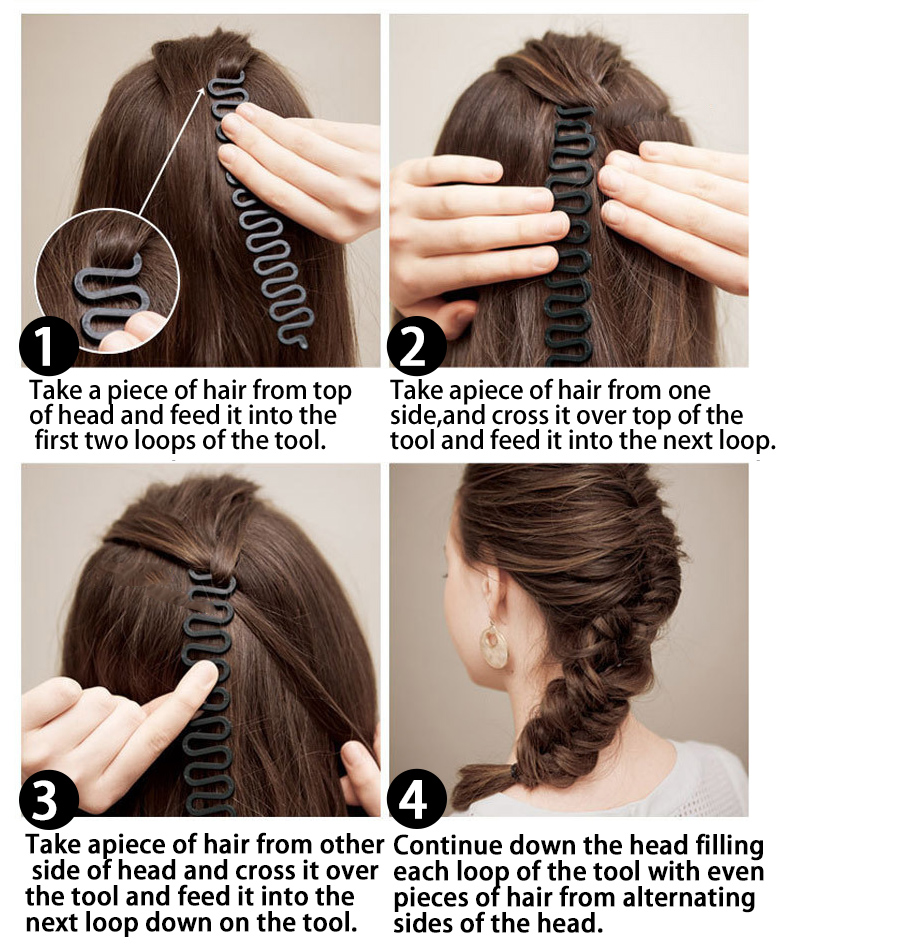 1

Take a piece of hair from top of head and feed it into the first two loops of the tool.

2

Take apiece of hair from one side,and cross it over top of the tool and feed it into the next loop.

3

Take apiece of hair from other side of head and cross it over the tool and feed it into the next loop down on the tool.

4

Continue down the head filling each loop of the tool with even pieces of hair from alternating sides of the head.