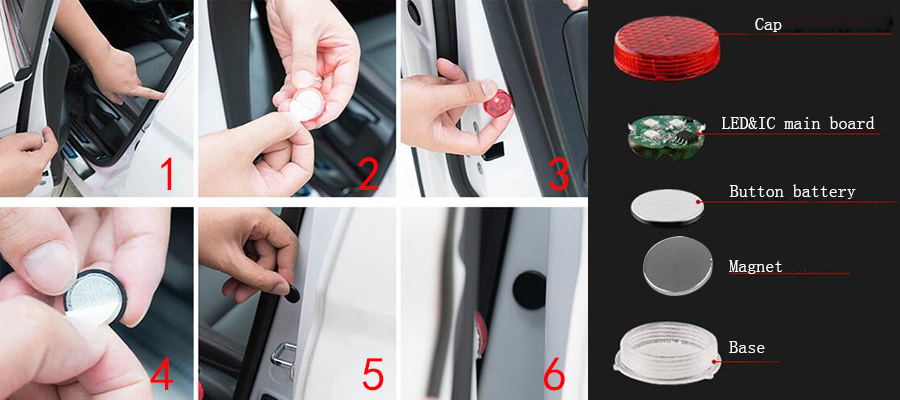 1

2

3

4

5

6

Cap

LED&IC main board

Button battery

Magnet

Base