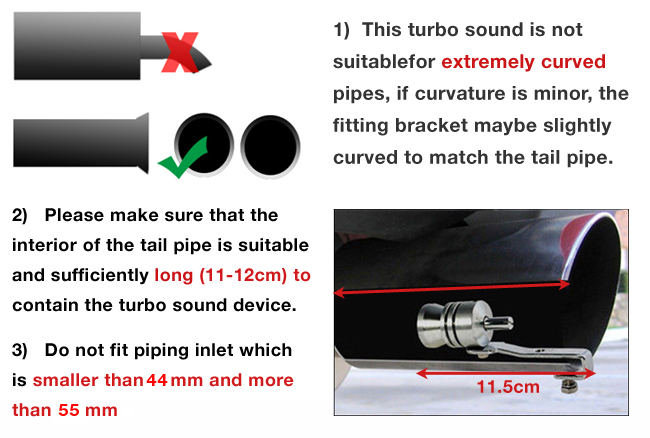 1) This turbo sound is not suitablefor extremely curved pipes, if curvature is minor, the fitting bracket maybe slightly curved to match the tail pipe.

2) Please make sure that the interior of the tail pipe is suitable and sufficiently long (11-12cm) to contain the turbo sound device.

3) Do not fit piping inlet which is smaller than 44 mm and more than 55 mm

11.5cm