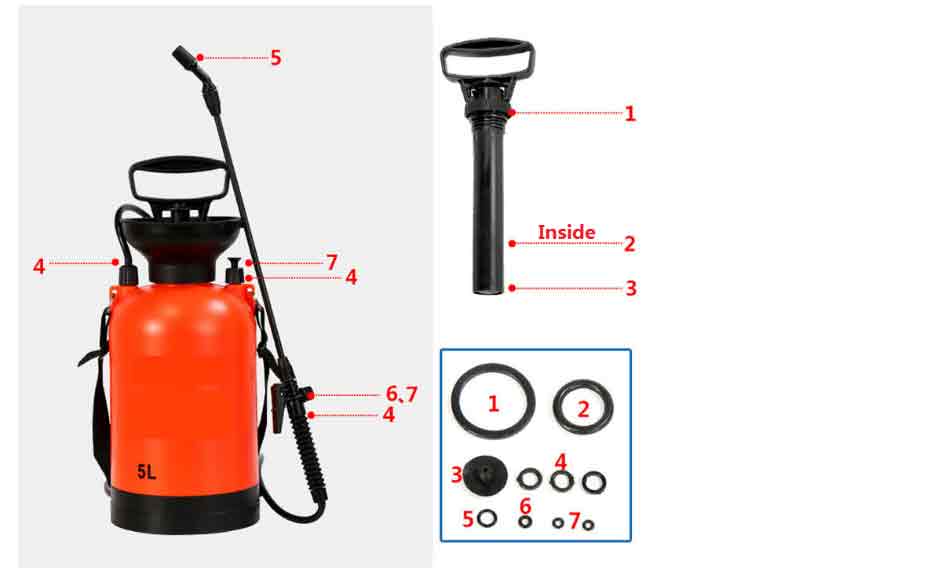 5

4

7

4

6、7

4

5L

1

Inside

2

3

1

2

3

4

5

6

7