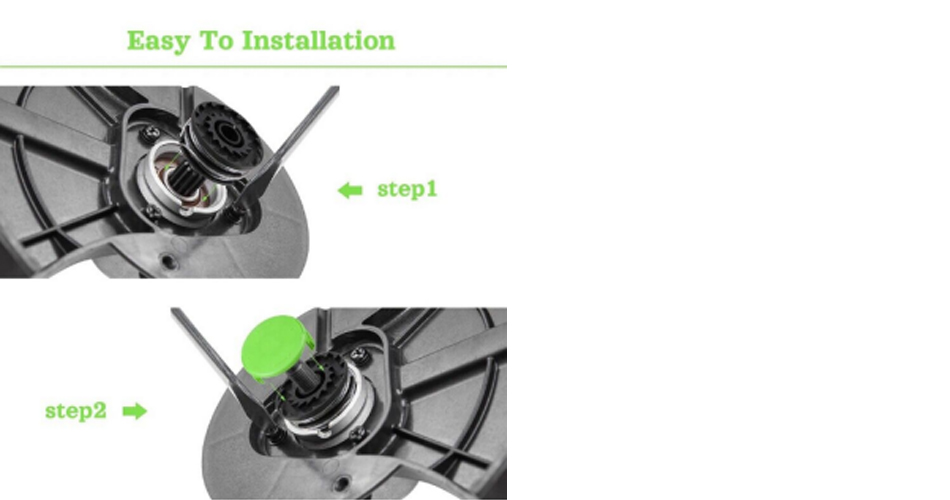 Easy To Installation

step1

step2