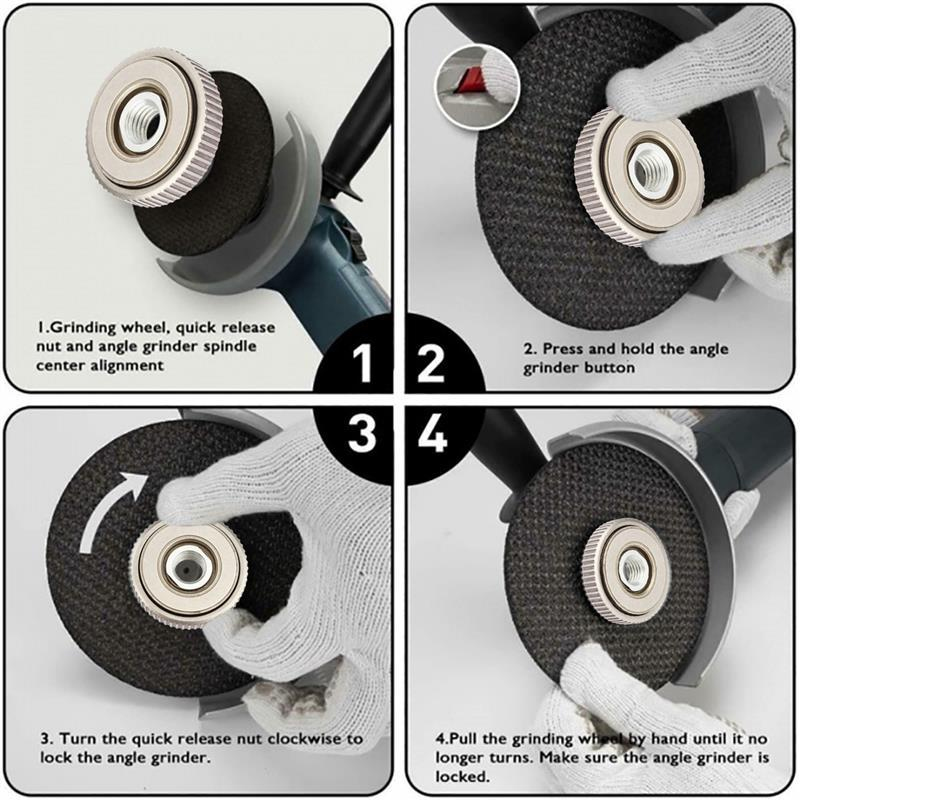 1.Grinding wheel, quick release nut and angle grinder spindle center alignment

1

2

2. Press and hold the angle grinder button

3

4

3. Turn the quick release nut clockwise to lock the angle grinder.

4.Pull the grinding wheel by hand until it no longer turns. Make sure the angle grinder is locked.