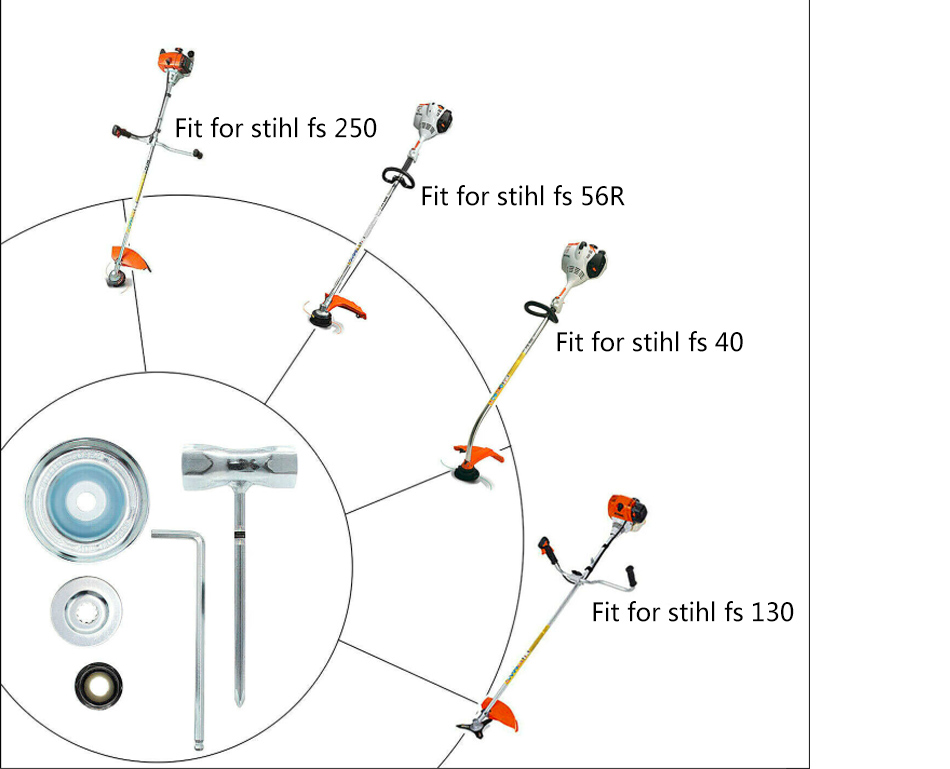 Fit for stihl fs 250

Fit for stihl fs 56R

Fit for stihl fs 40

Fit for stihl fs 130