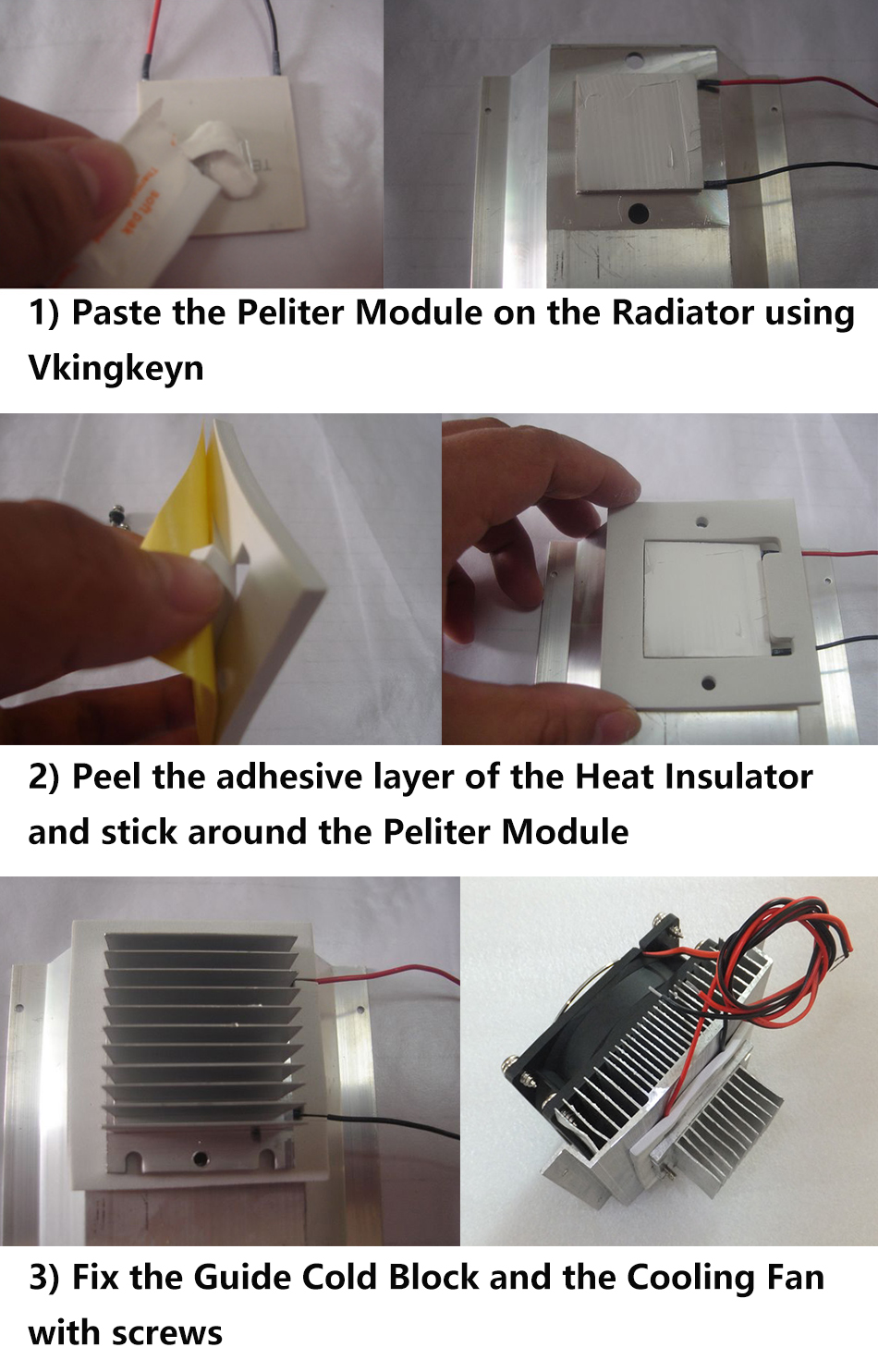 1) Paste the Peliter Module on the Radiator using Vkingkeyn

2) Peel the adhesive layer of the Heat Insulator and stick around the Peliter Module

3) Fix the Guide Cold Block and the Cooling Fan with screws