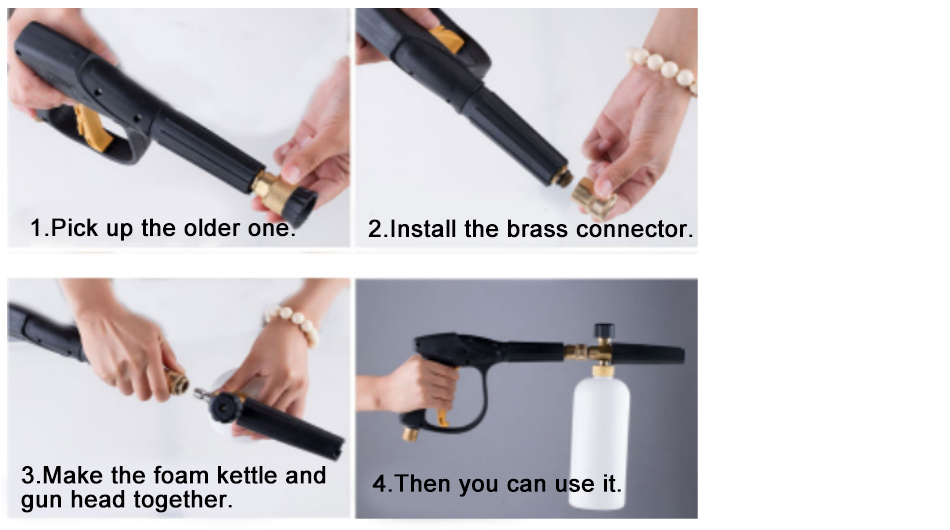 1.Pick up the older one.

2.Install the brass connector.

3.Make the foam kettle and gun head together.

4.Then you can use it.