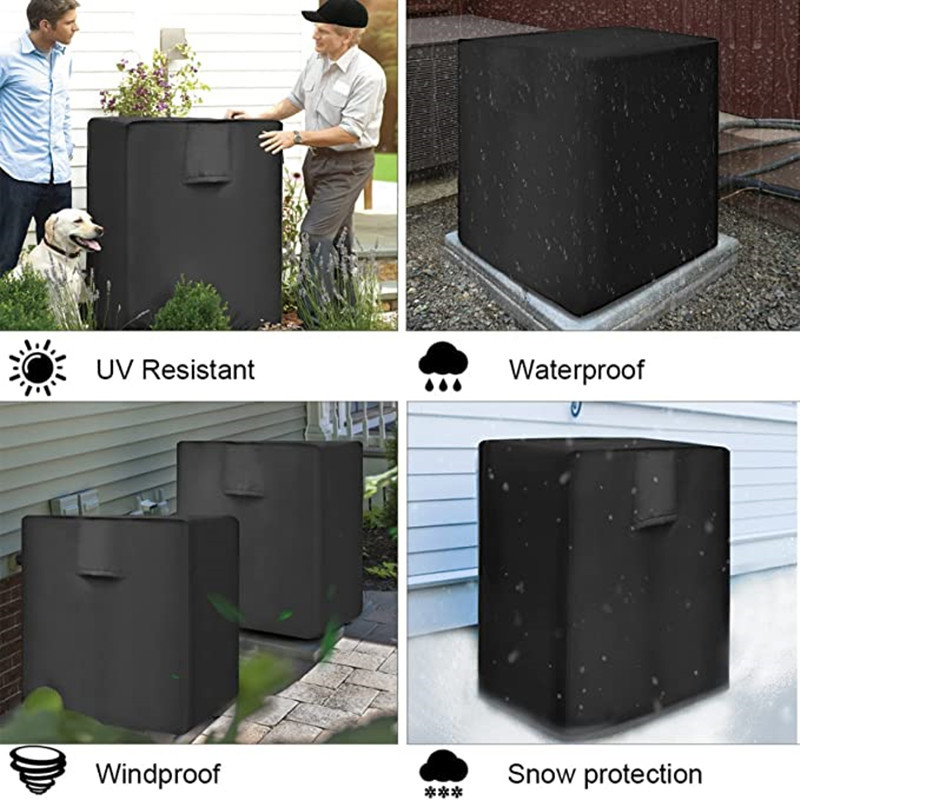 UV Resistant

Waterproof

Windproof

Snow protection