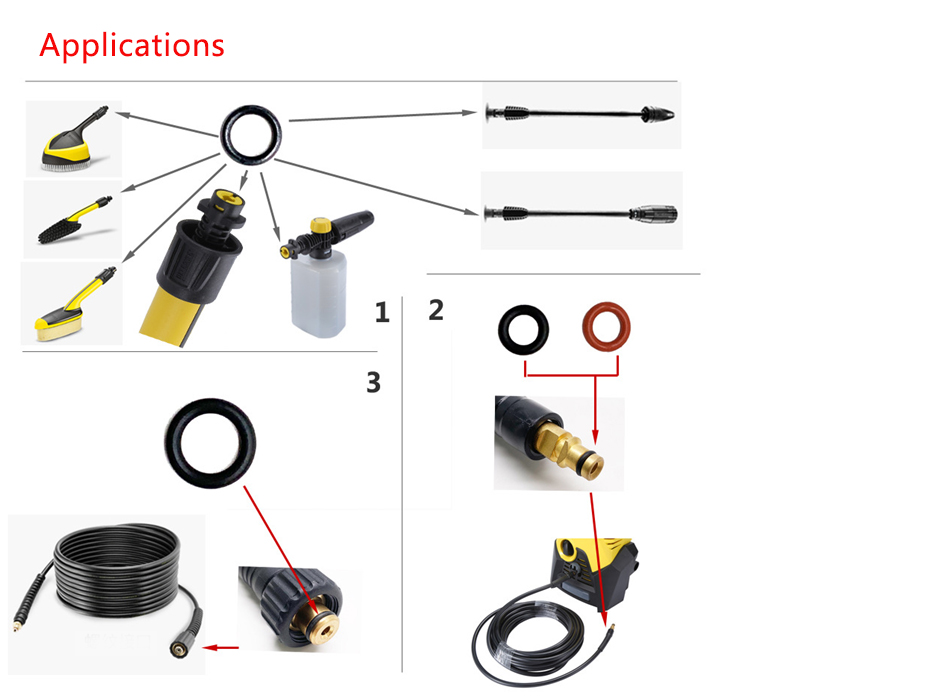 Applications

1

2

3