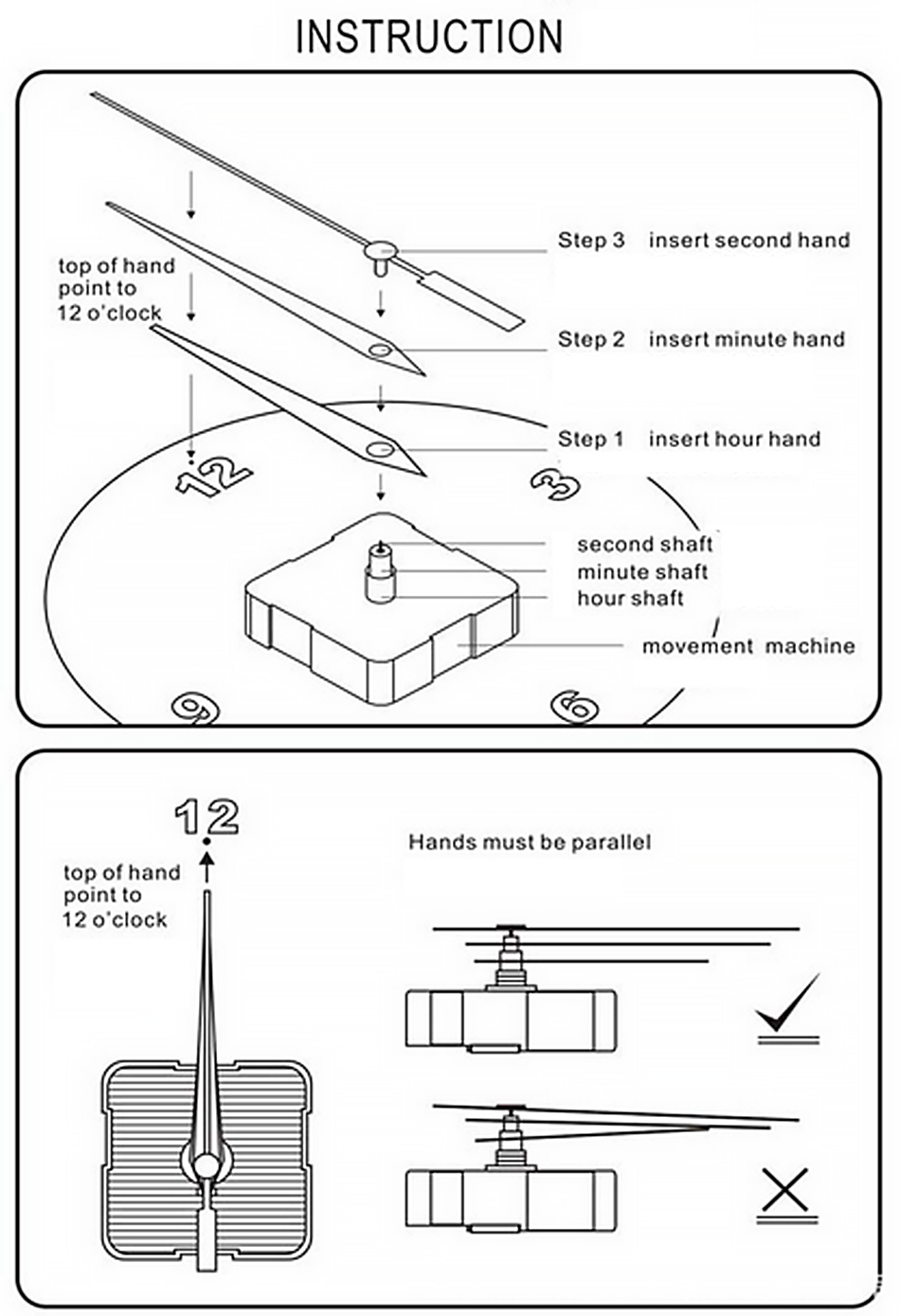 INSTRUCTION

top of hand point to 12 o'clock

Step 3 insert second hand

Step 2 insert minute hand

Step 1 insert hour hand

12

3

second shaft

minute shaft

hour shaft

movement machine

9

6

12

top of hand point to 12 o'clock

Hands must be parallel