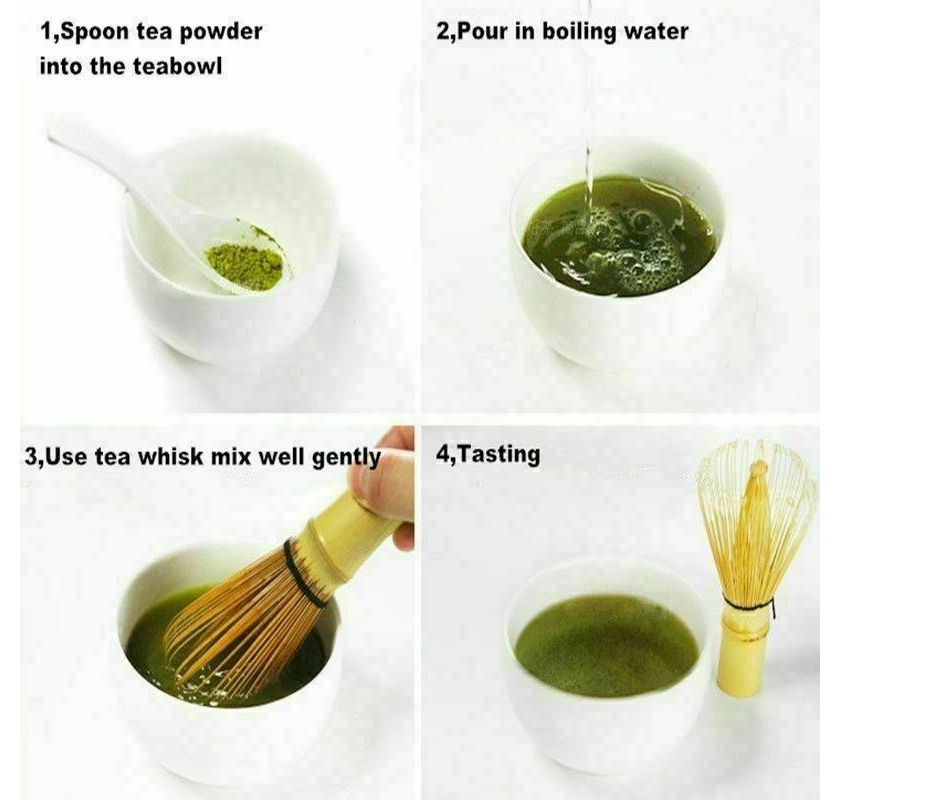 1,Spoon tea powder into the teabowl

2,Pour in boiling water

3,Use tea whisk mix well gently

4,Tasting