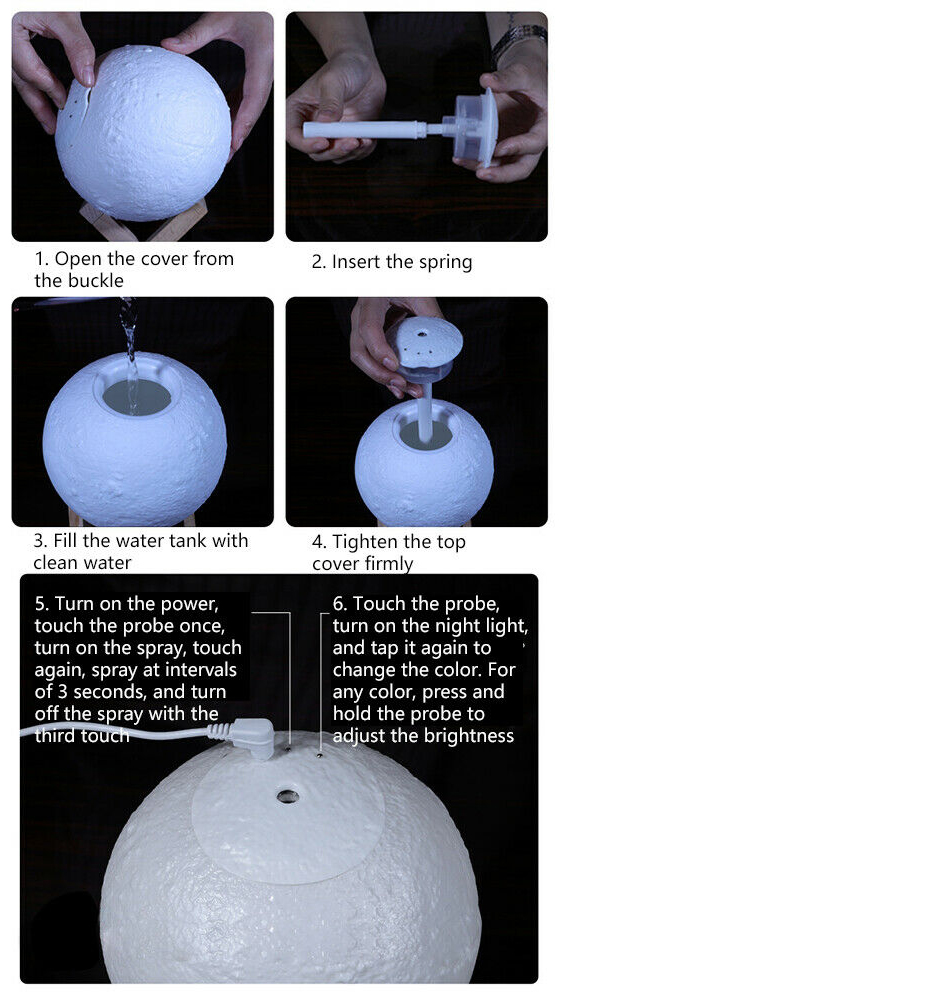 1. Open the cover from the buckle

2. Insert the spring

3. Fill the water tank with clean water

4. Tighten the top cover firmly

5. Turn on the power, touch the probe once, turn on the spray, touch again, spray at intervals of 3 seconds, and turn off the spray with the third touch

6. Touch the probe, turn on the night light, and tap it again to change the color. For any color, press and hold the probe to adjust the brightness