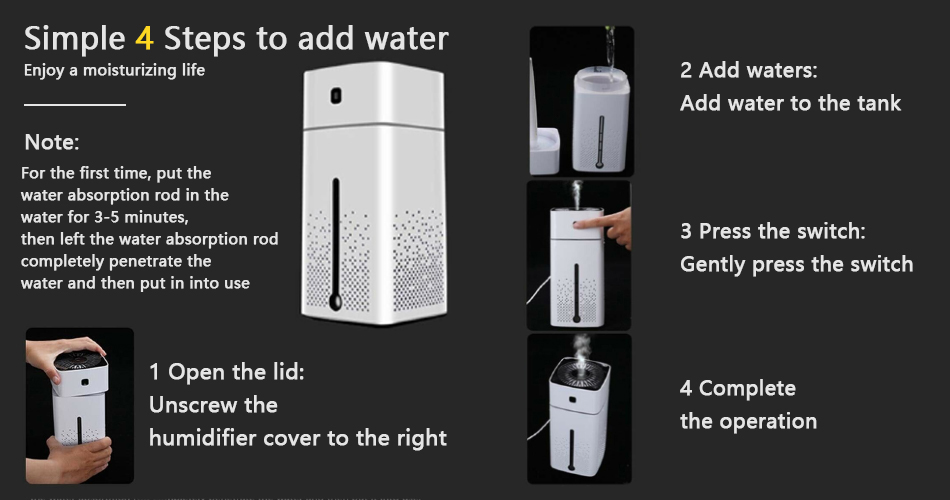 Simple 4 Steps to add water
Enjoy a moisturizing life

Note:
For the first time, put the water absorption rod in the water for 3-5 minutes, then left the water absorption rod completely penetrate the water and then put in into use

1 Open the lid:
Unscrew the humidifier cover to the right

2 Add waters:
Add water to the tank

3 Press the switch:
Gently press the switch

4 Complete the operation