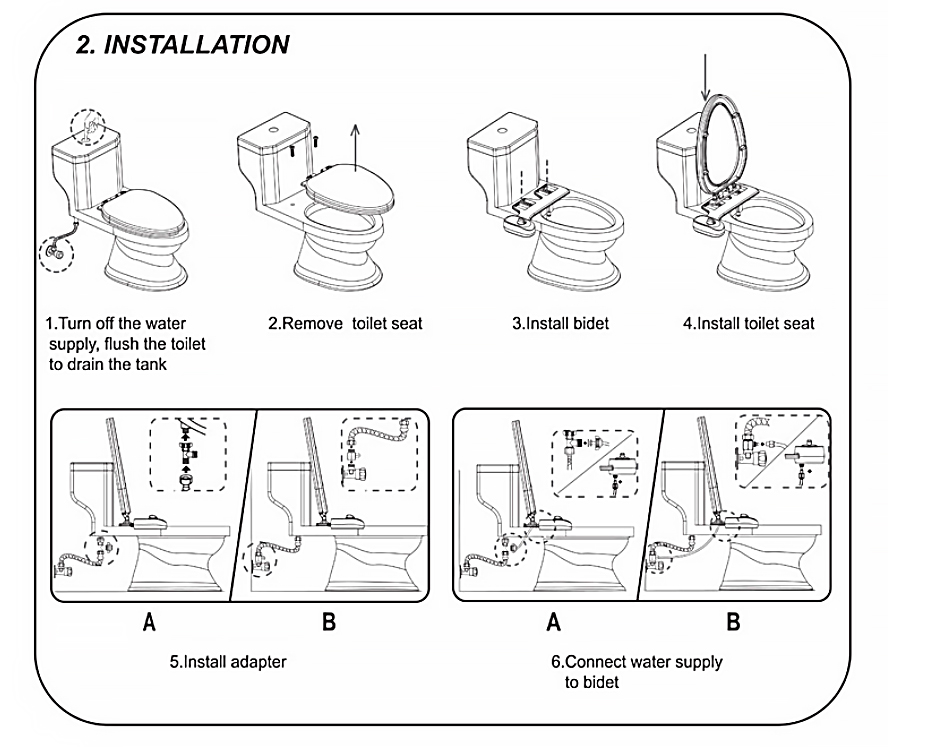 2. INSTALLATION

1.Turn off the water supply, flush the toilet to drain the tank

2.Remove toilet seat

3.Install bidet

4.Install toilet seat

A

B

5.Install adapter

A

B

6.Connect water supply to bidet