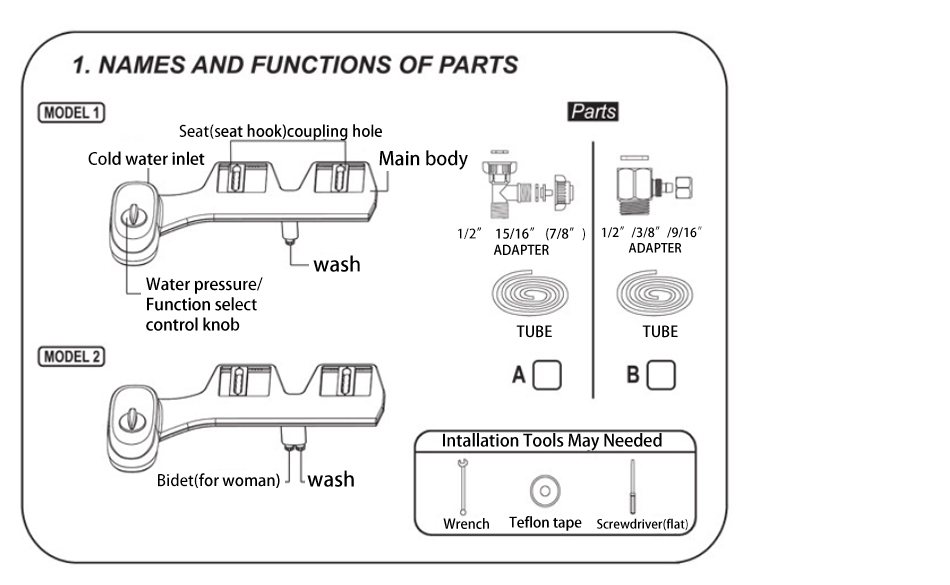 1. NAMES AND FUNCTIONS OF PARTS

MODEL 1

Seat(seat hook)coupling hole

Cold water inlet

Main body

wash

Water pressure/ Function select control knob

MODEL 2

Bidet(for woman)

wash

Parts

1/2″ 15/16″ (7/8″) ADAPTER

TUBE

A

1/2″ /3/8″ /9/16″ ADAPTER

TUBE

B

Intallation Tools May Needed

Wrench

Teflon tape

Screwdriver(flat)