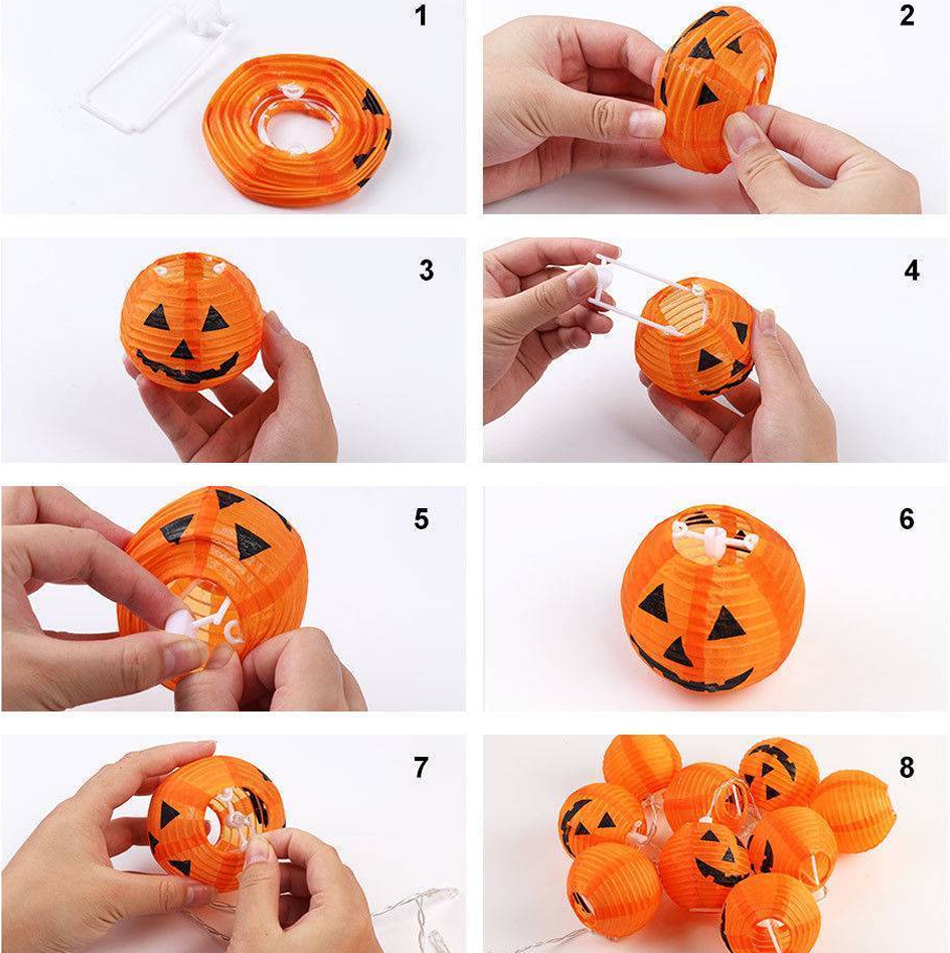 1

2

3

4

5

6

7

8