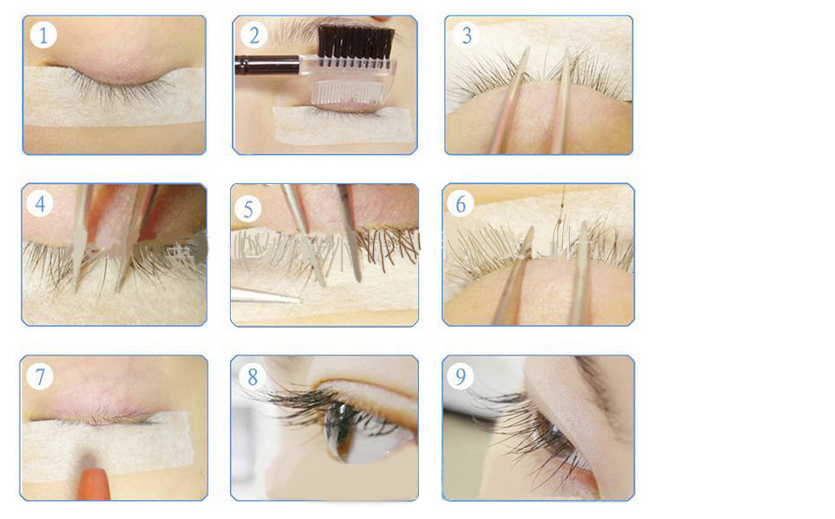 1
2
3
4
5
6
7
8
9