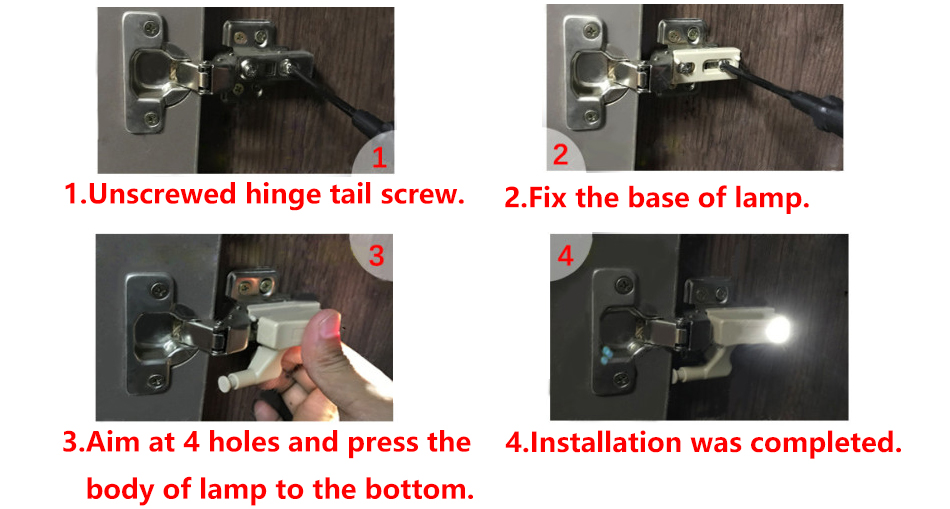 1

1.Unscrewed hinge tail screw.

2

2.Fix the base of lamp.

3

3.Aim at 4 holes and press the body of lamp to the bottom.

4

4.Installation was completed.