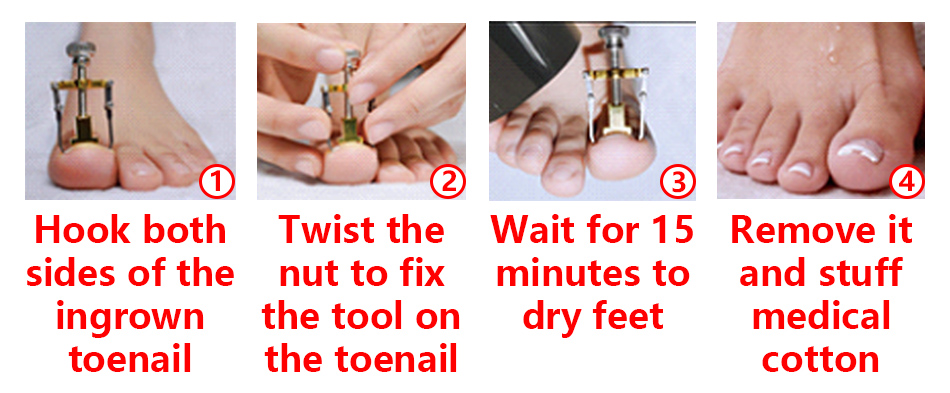 ①
Hook both sides of the ingrown toenail

②
Twist the nut to fix the tool on the toenail

③
Wait for 15 minutes to dry feet

④
Remove it and stuff medical cotton