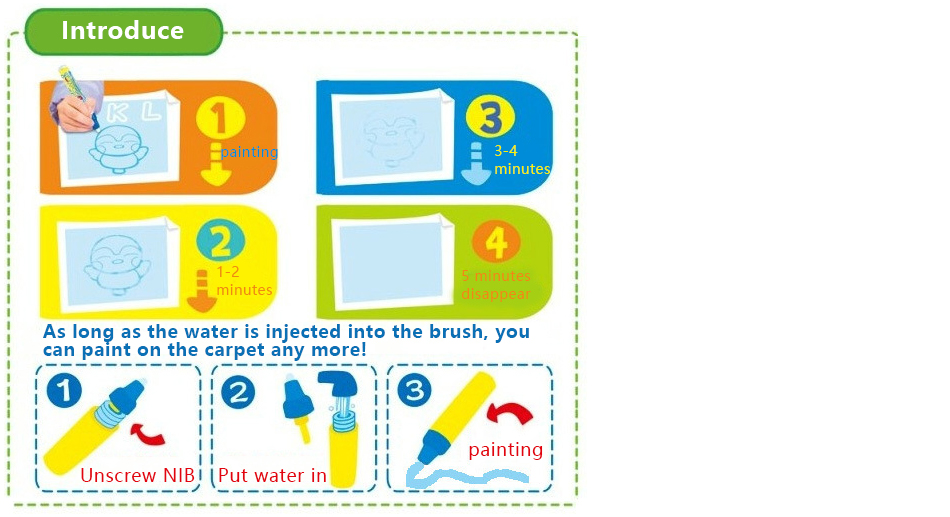 Introduce

K L

1
painting

3
3-4 minutes

2
1-2 minutes

4
5 minutes disappear

As long as the water is injected into the brush, you can paint on the carpet any more!

1
Unscrew NIB

2
Put water in

3
painting