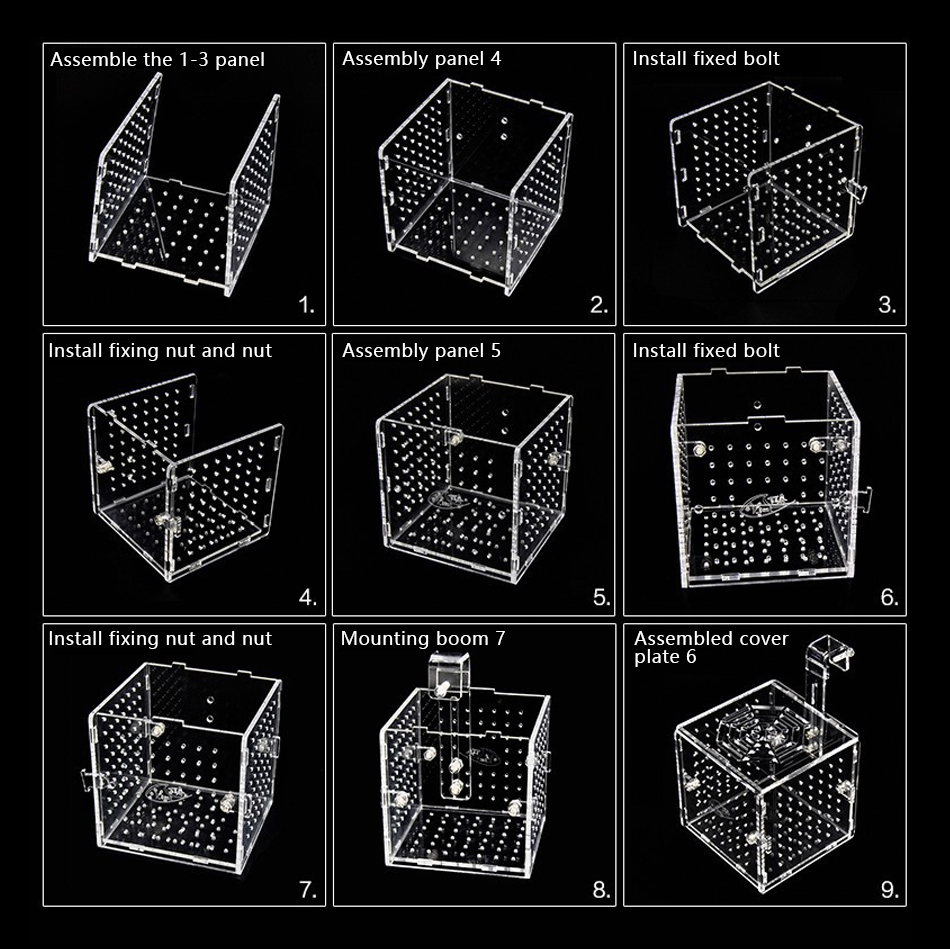 Assemble the 1-3 panel

1.

Assembly panel 4

2.

Install fixed bolt

3.

Install fixing nut and nut

4.

Assembly panel 5

5.

Install fixed bolt

6.

Install fixing nut and nut

7.

Mounting boom 7

8.

Assembled cover plate 6

9.