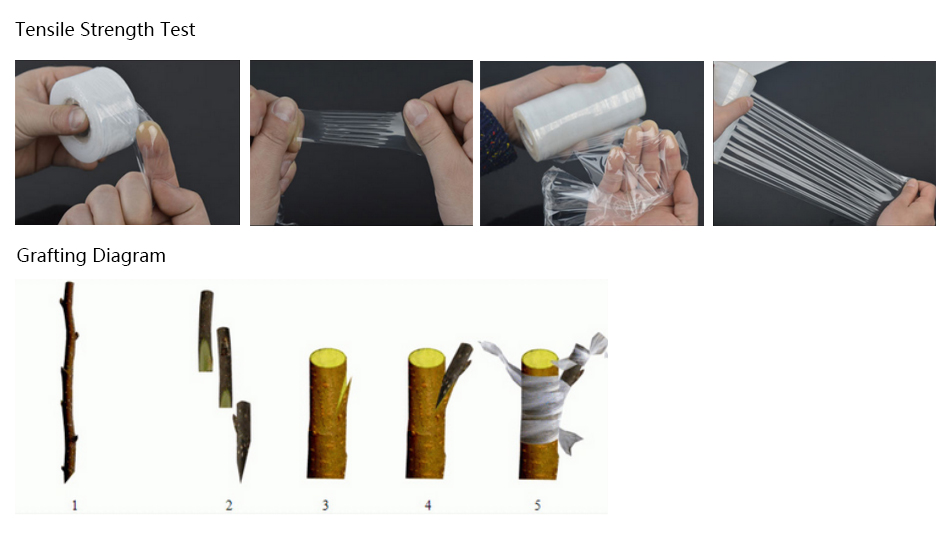 Tensile Strength Test

Grafting Diagram

1 2 3 4 5