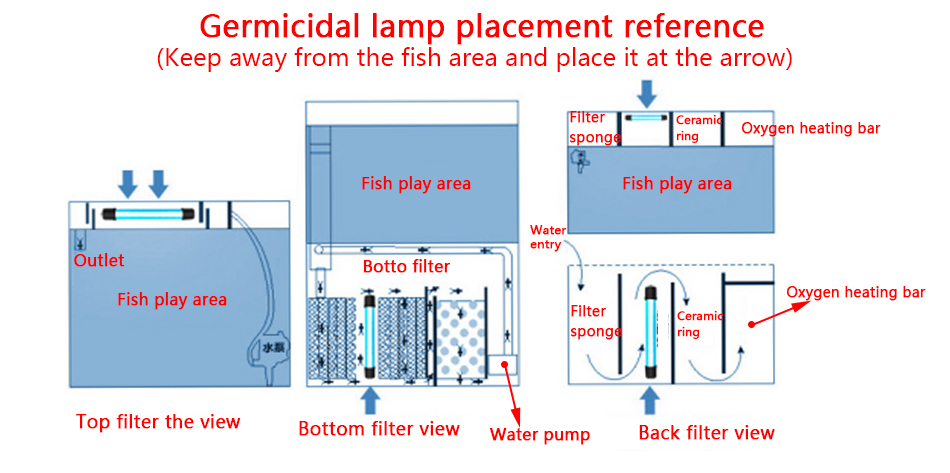 Germicidal lamp placement reference
(Keep away from the fish area and place it at the arrow)

Outlet
Fish play area
水泵
Top filter the view

Fish play area
Botto filter
Bottom filter view
Water pump

Filter sponge
Ceramic ring
Oxygen heating bar
Fish play area
Water entry
Filter sponge
Ceramic ring
Oxygen heating bar
Back filter view