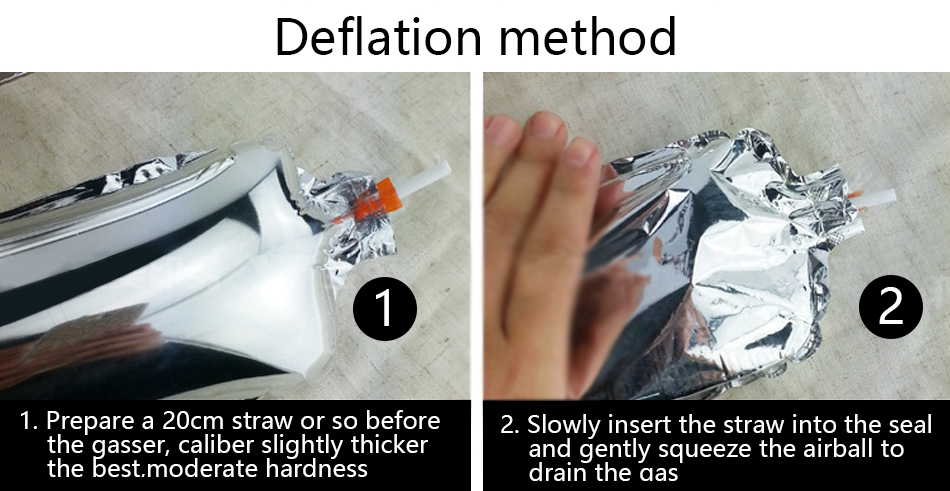 Deflation method

1

1. Prepare a 20cm straw or so before the gasser, caliber slightly thicker the best.moderate hardness

2

2. Slowly insert the straw into the seal and gently squeeze the airball to drain the gas