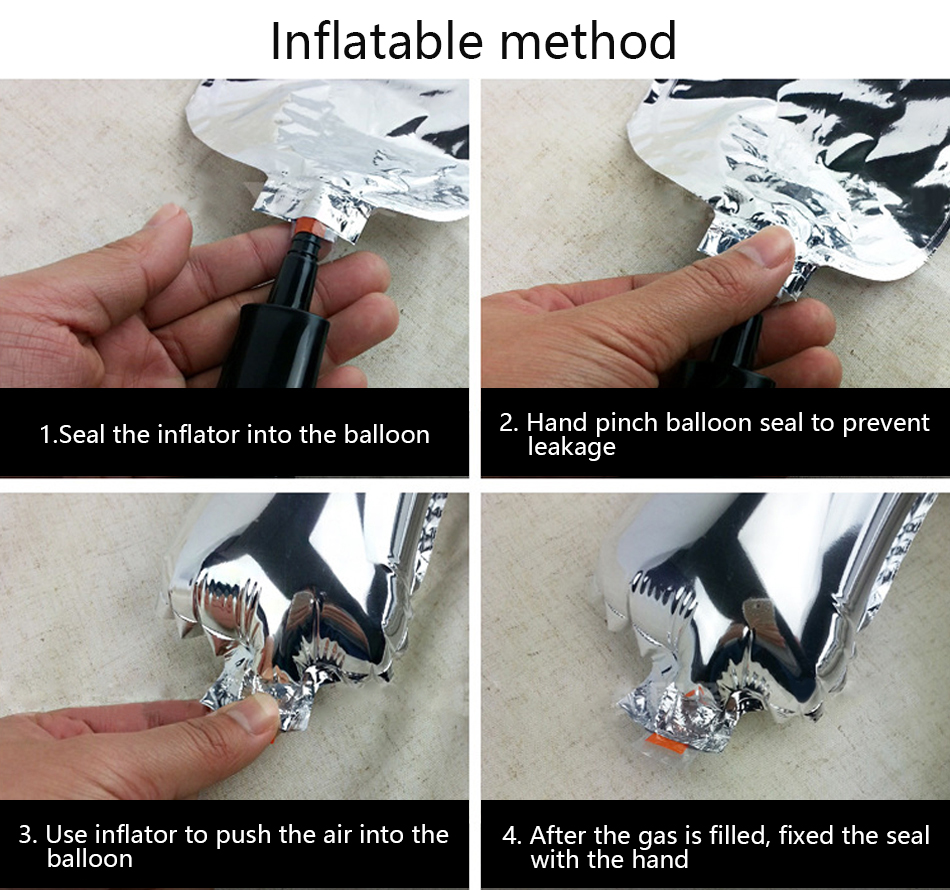 Inflatable method

1.Seal the inflator into the balloon

2. Hand pinch balloon seal to prevent leakage

3. Use inflator to push the air into the balloon

4. After the gas is filled, fixed the seal with the hand