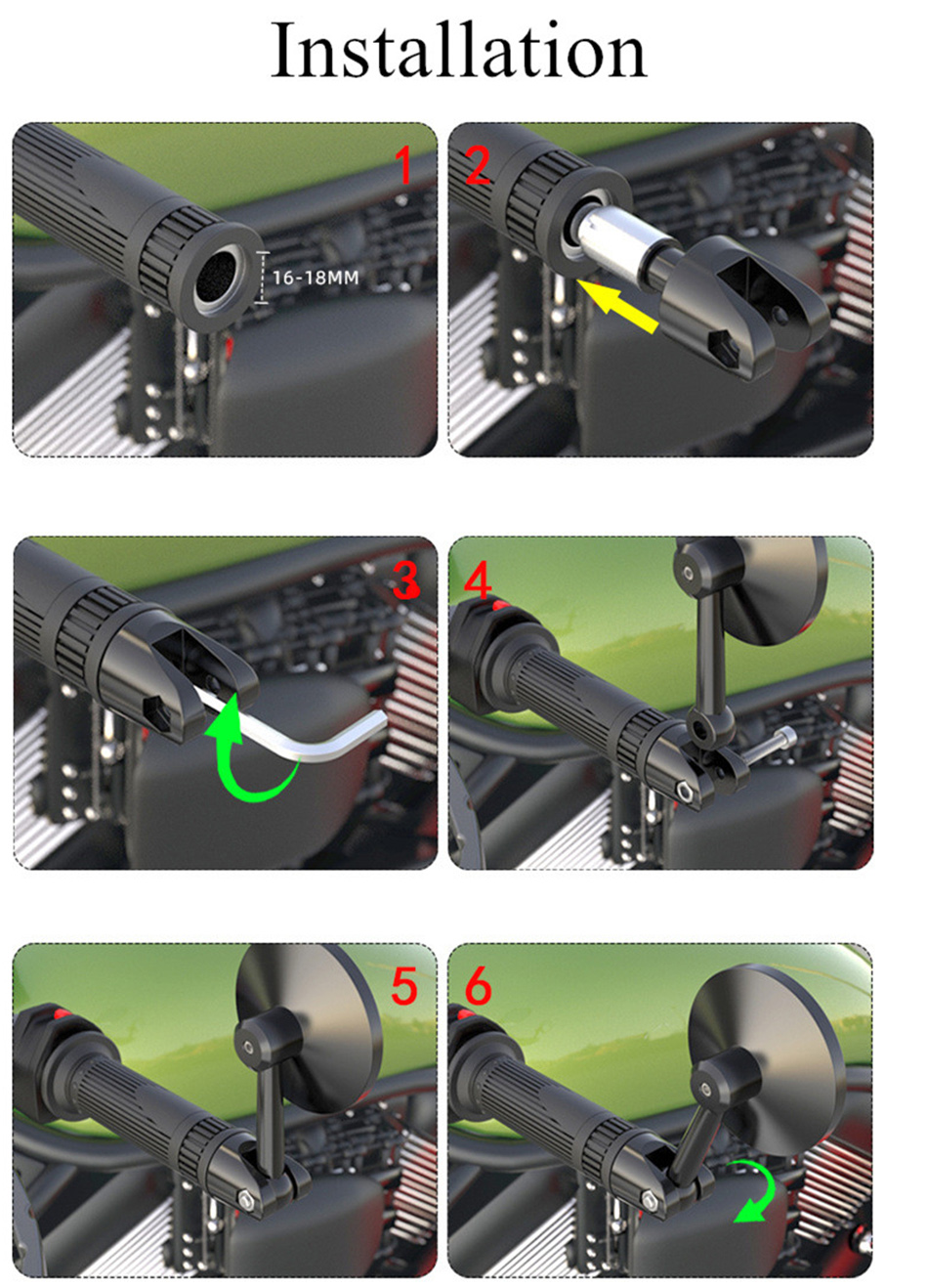 Installation

1

16-18MM

2

3

4

5

6