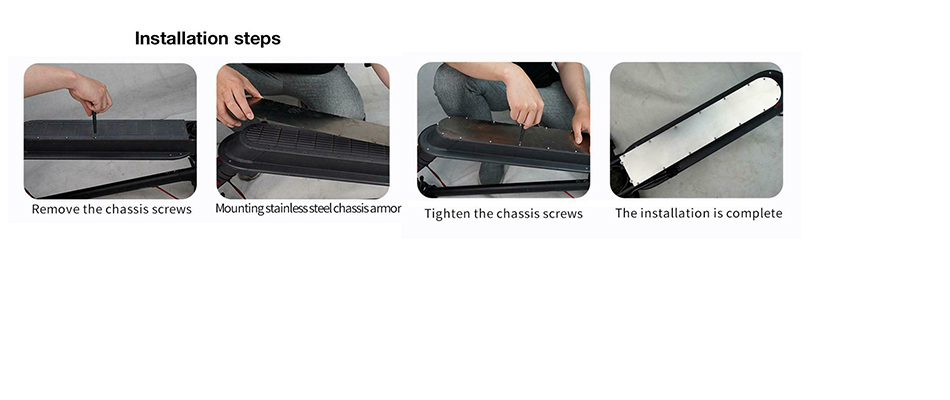 Installation steps

Remove the chassis screws

Mounting stainless steel chassis armor

Tighten the chassis screws

The installation is complete