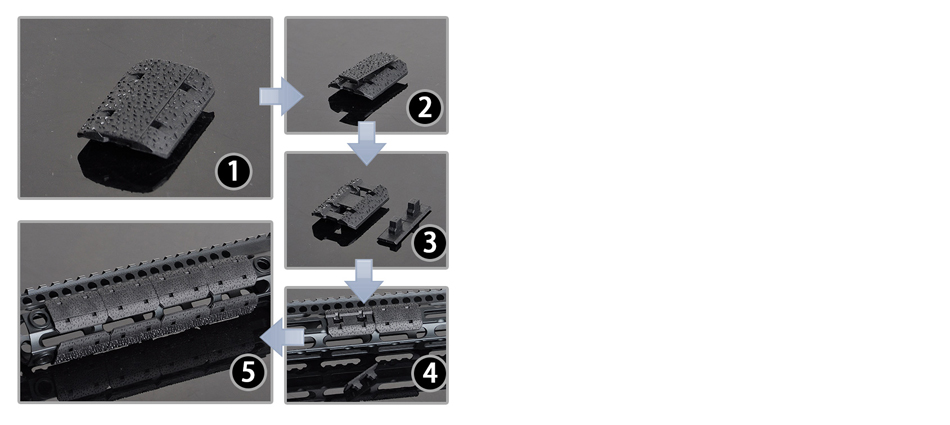 1
2
3
4
5