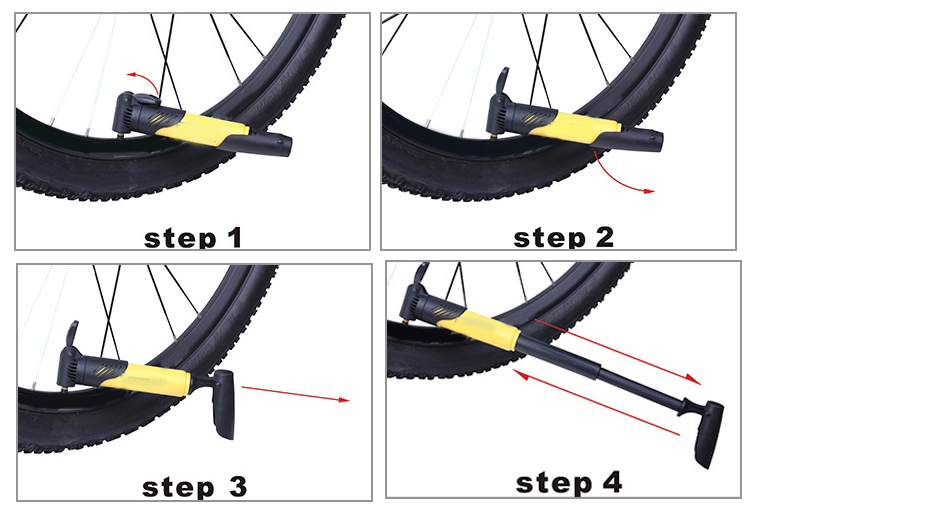 step 1

step 2

step 3

step 4