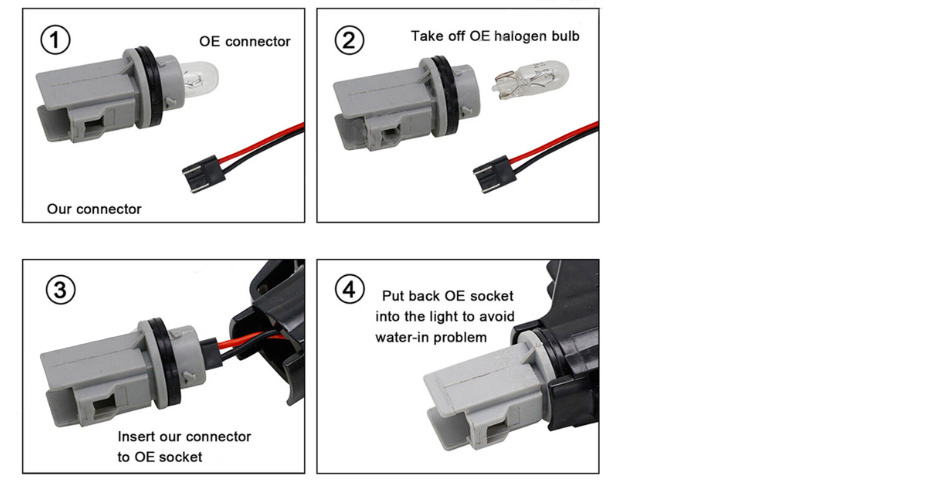 ①
OE connector
Our connector

②
Take off OE halogen bulb

③
Insert our connector to OE socket

④
Put back OE socket into the light to avoid water-in problem