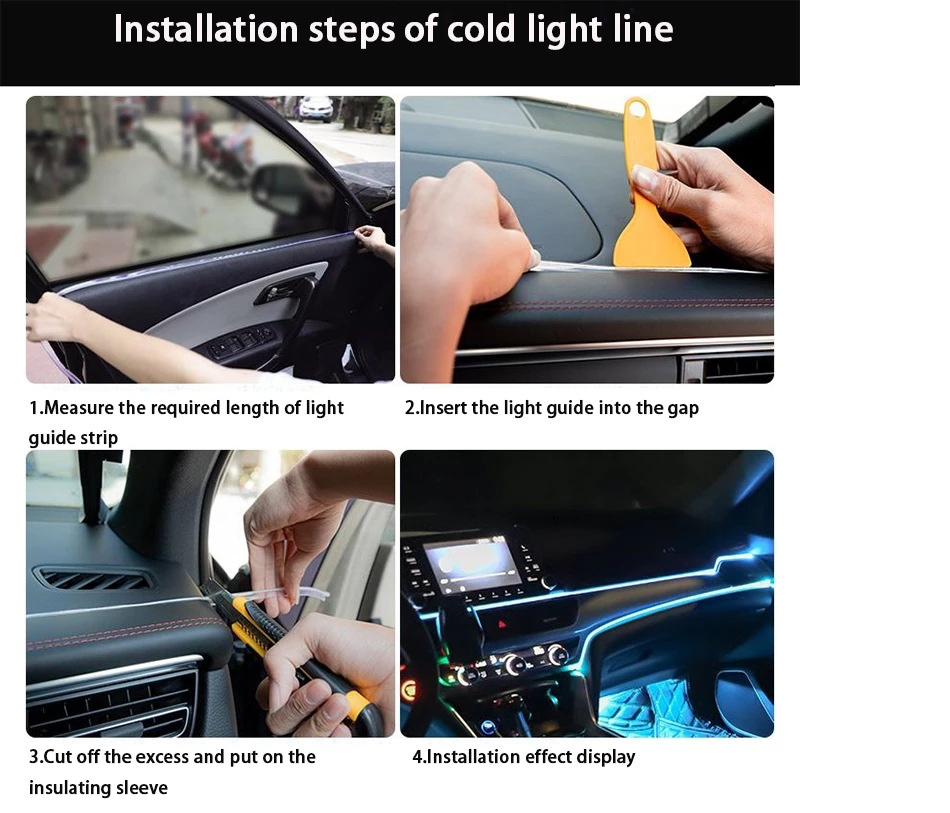 Installation steps of cold light line

1.Measure the required length of light guide strip

2.Insert the light guide into the gap

3.Cut off the excess and put on the insulating sleeve

4.Installation effect display