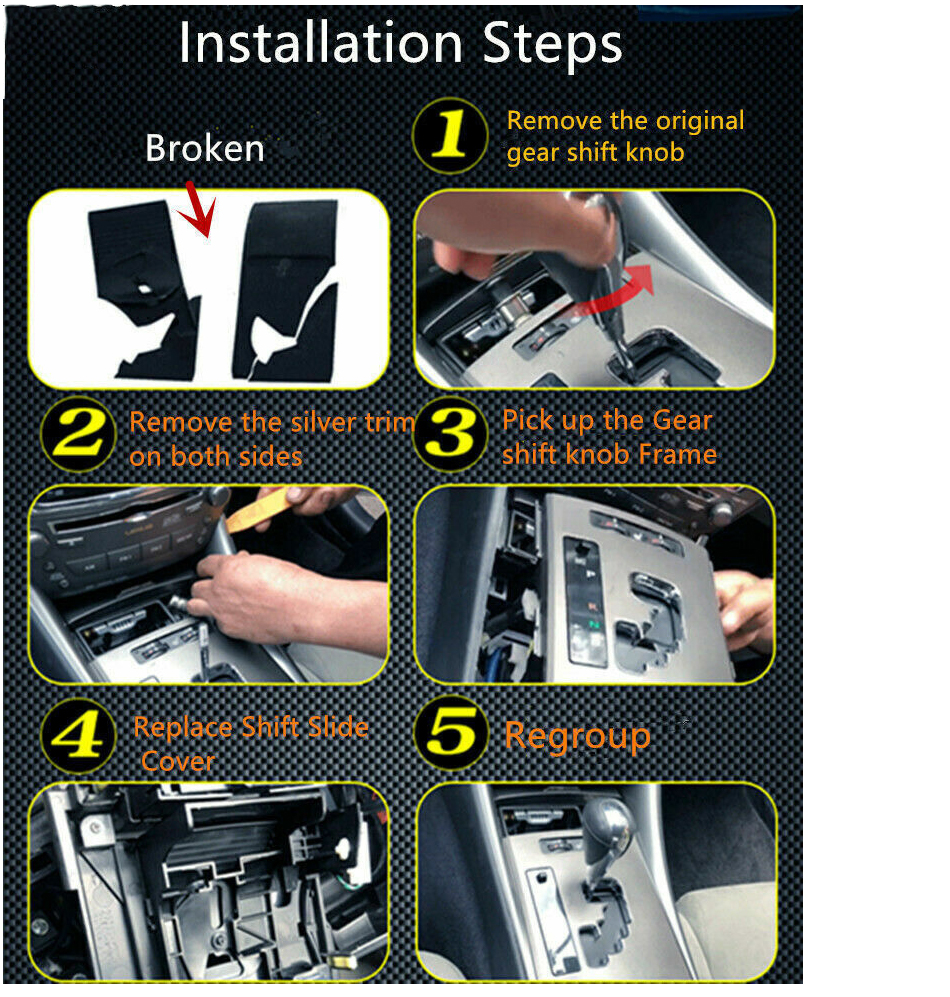 Installation Steps

Broken

1 Remove the original gear shift knob

2 Remove the silver trim on both sides

3 Pick up the Gear shift knob Frame

4 Replace Shift Slide Cover

5 Regroup