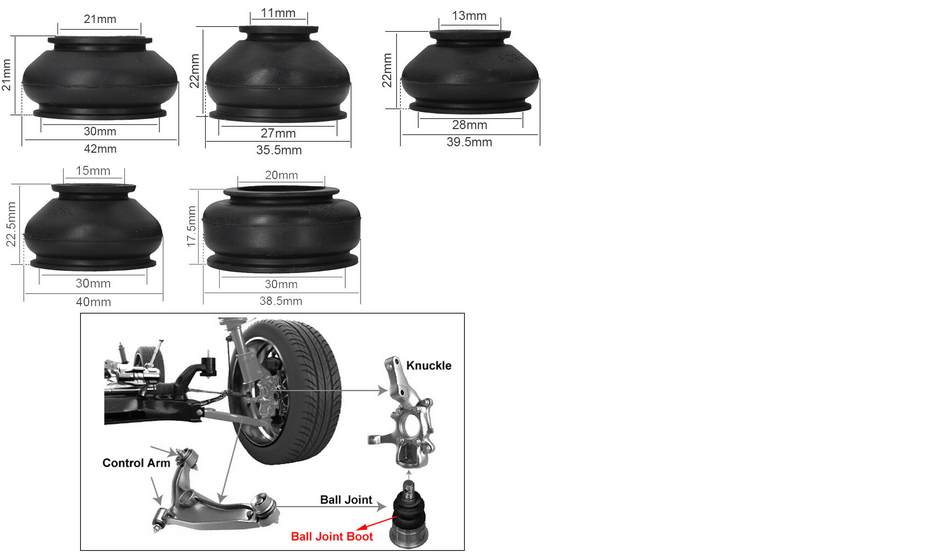 21mm
21mm
30mm
42mm

11mm
22mm
27mm
35.5mm

13mm
22mm
28mm
39.5mm

15mm
22.5mm
30mm
40mm

20mm
17.5mm
30mm
38.5mm

Knuckle
Control Arm
Ball Joint
Ball Joint Boot