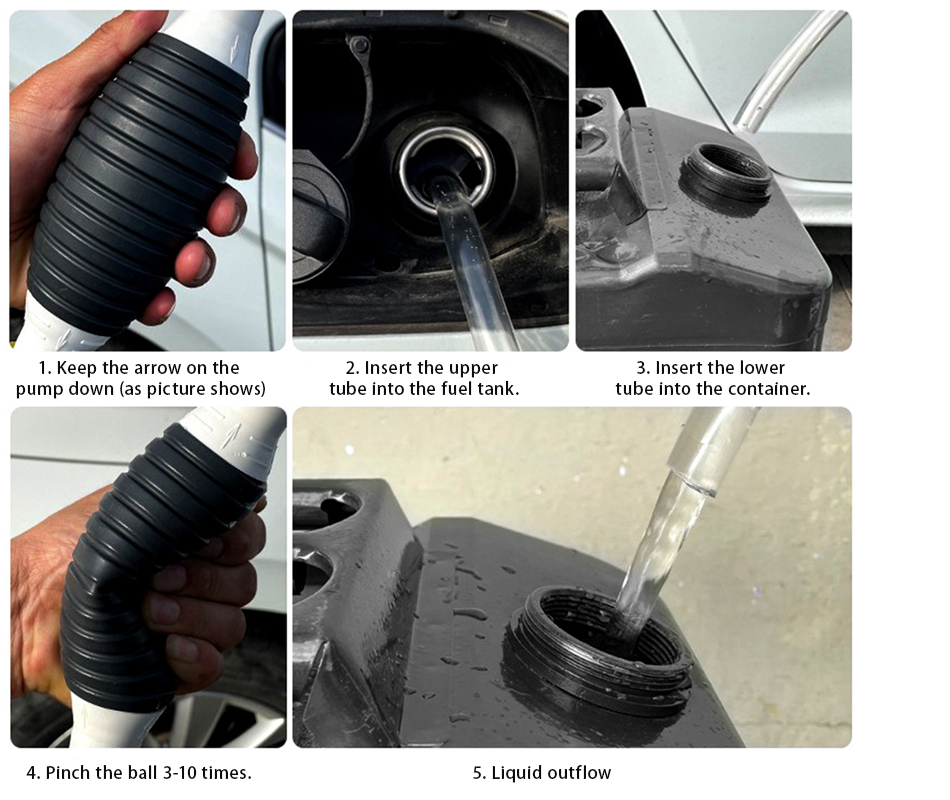 1. Keep the arrow on the pump down (as picture shows)

2. Insert the upper tube into the fuel tank.

3. Insert the lower tube into the container.

4. Pinch the ball 3-10 times.

5. Liquid outflow