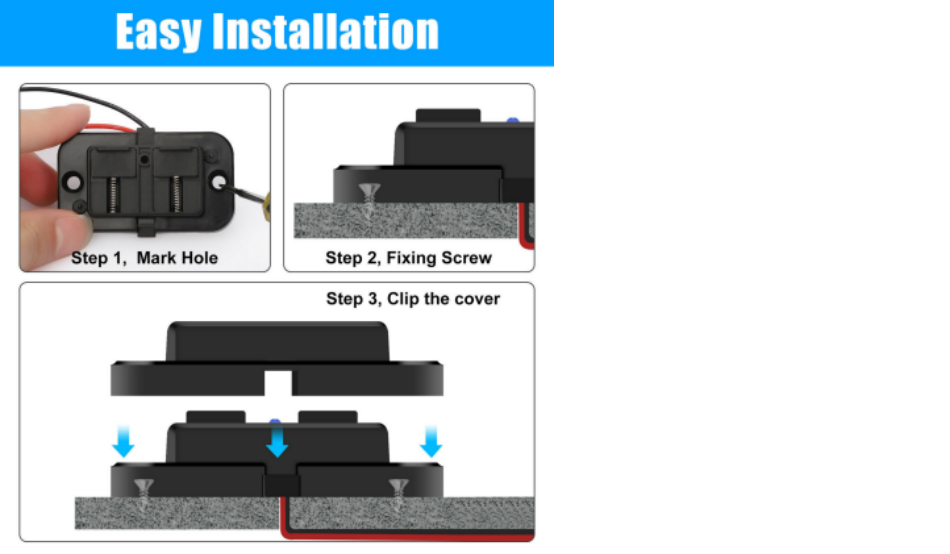 Easy Installation

Step 1, Mark Hole

Step 2, Fixing Screw

Step 3, Clip the cover