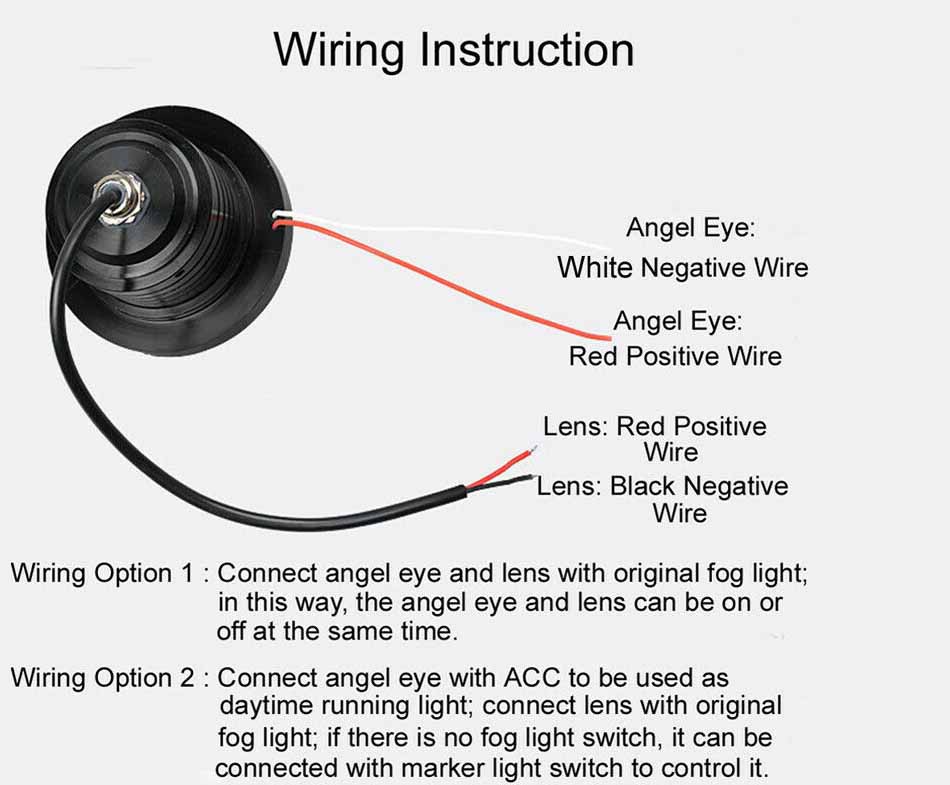 Wiring Instruction

Angel Eye:
White Negative Wire

Angel Eye:
Red Positive Wire

Lens: Red Positive Wire

Lens: Black Negative Wire

Wiring Option 1 : Connect angel eye and lens with original fog light; in this way, the angel eye and lens can be on or off at the same time.

Wiring Option 2 : Connect angel eye with ACC to be used as daytime running light; connect lens with original fog light; if there is no fog light switch, it can be connected with marker light switch to control it.