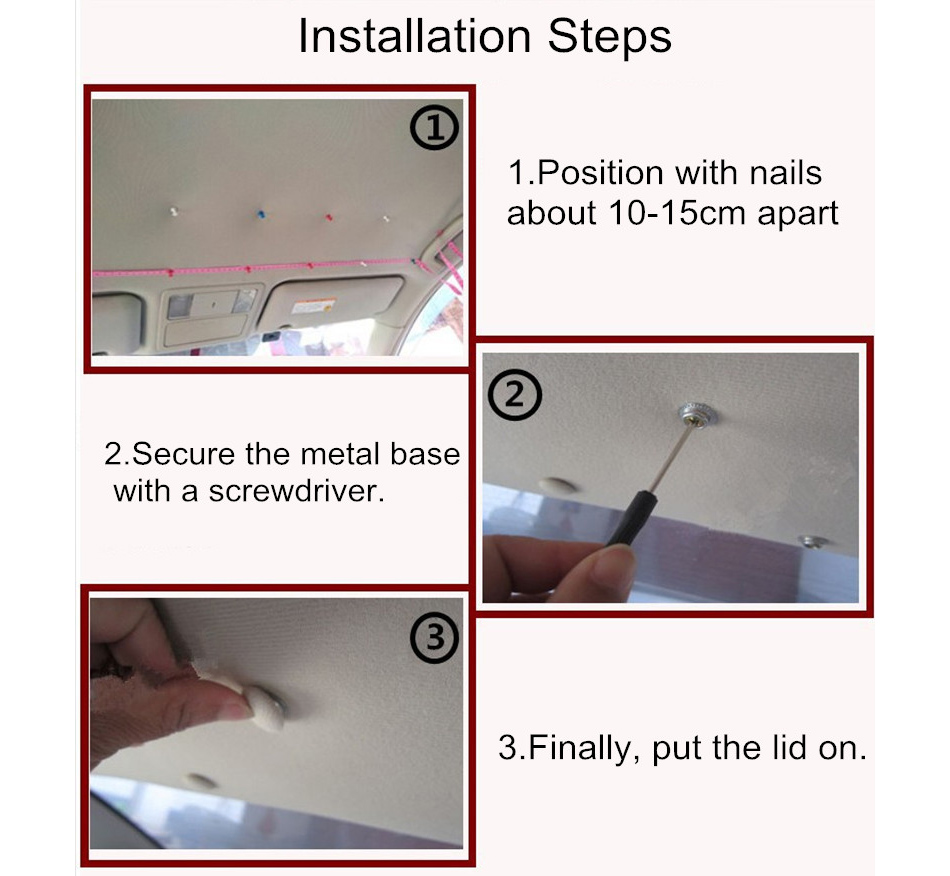 Installation Steps

①

1.Position with nails about 10-15cm apart

②

2.Secure the metal base with a screwdriver.

③

3.Finally, put the lid on.