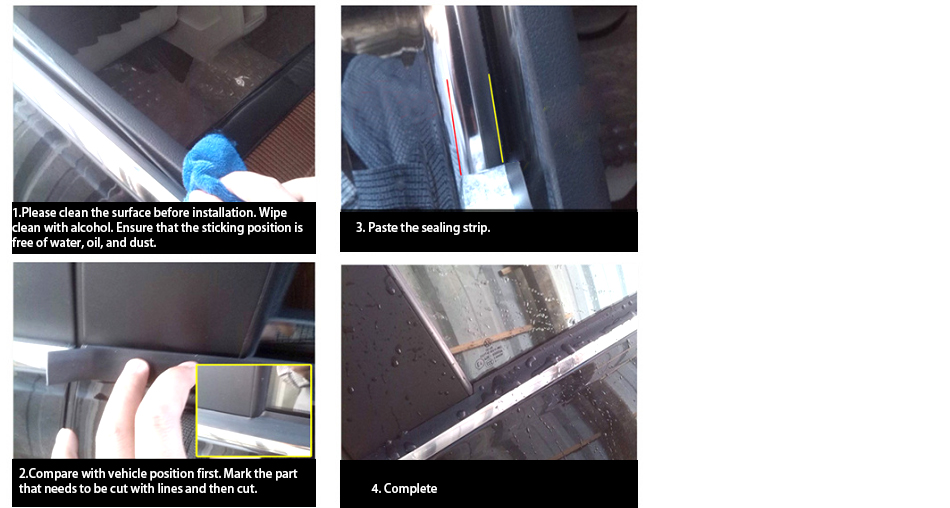 1.Please clean the surface before installation. Wipe clean with alcohol. Ensure that the sticking position is free of water, oil, and dust.

2.Compare with vehicle position first. Mark the part that needs to be cut with lines and then cut.

3. Paste the sealing strip.

4. Complete