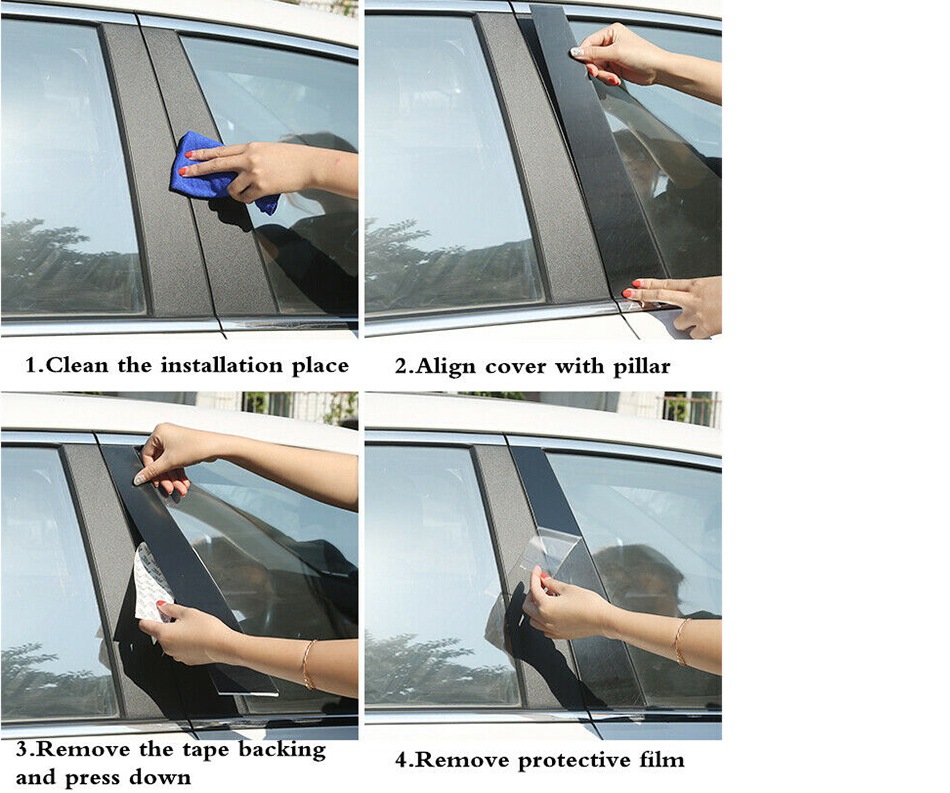 1.Clean the installation place

2.Align cover with pillar

3.Remove the tape backing and press down

4.Remove protective film