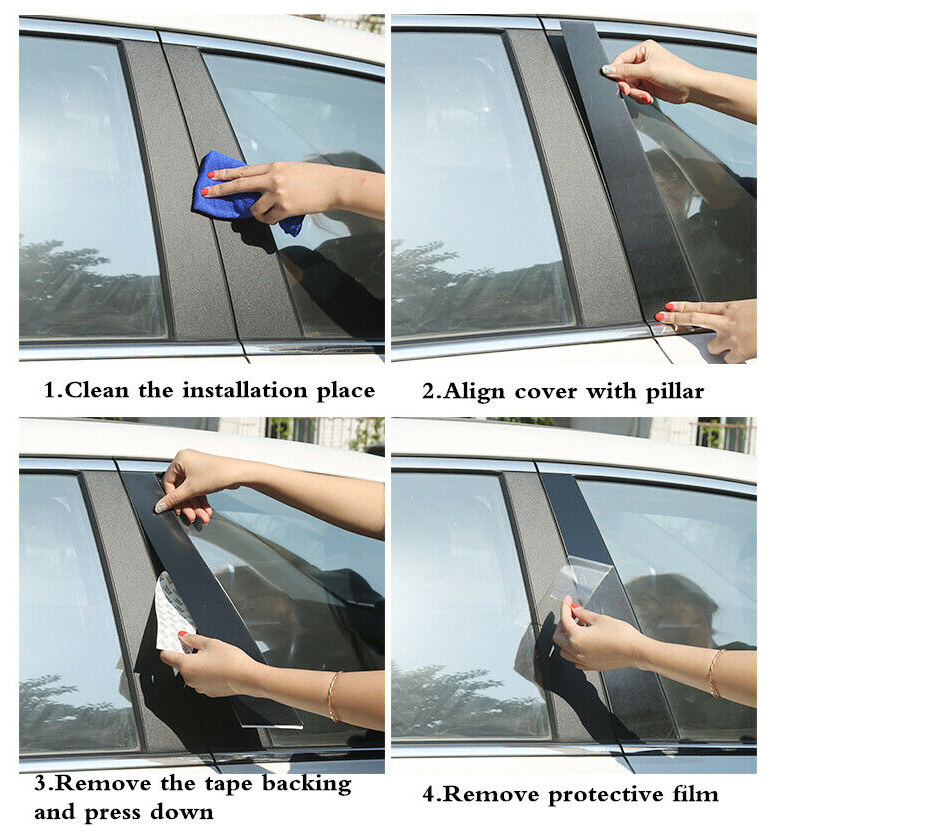 1.Clean the installation place

2.Align cover with pillar

3.Remove the tape backing and press down

4.Remove protective film