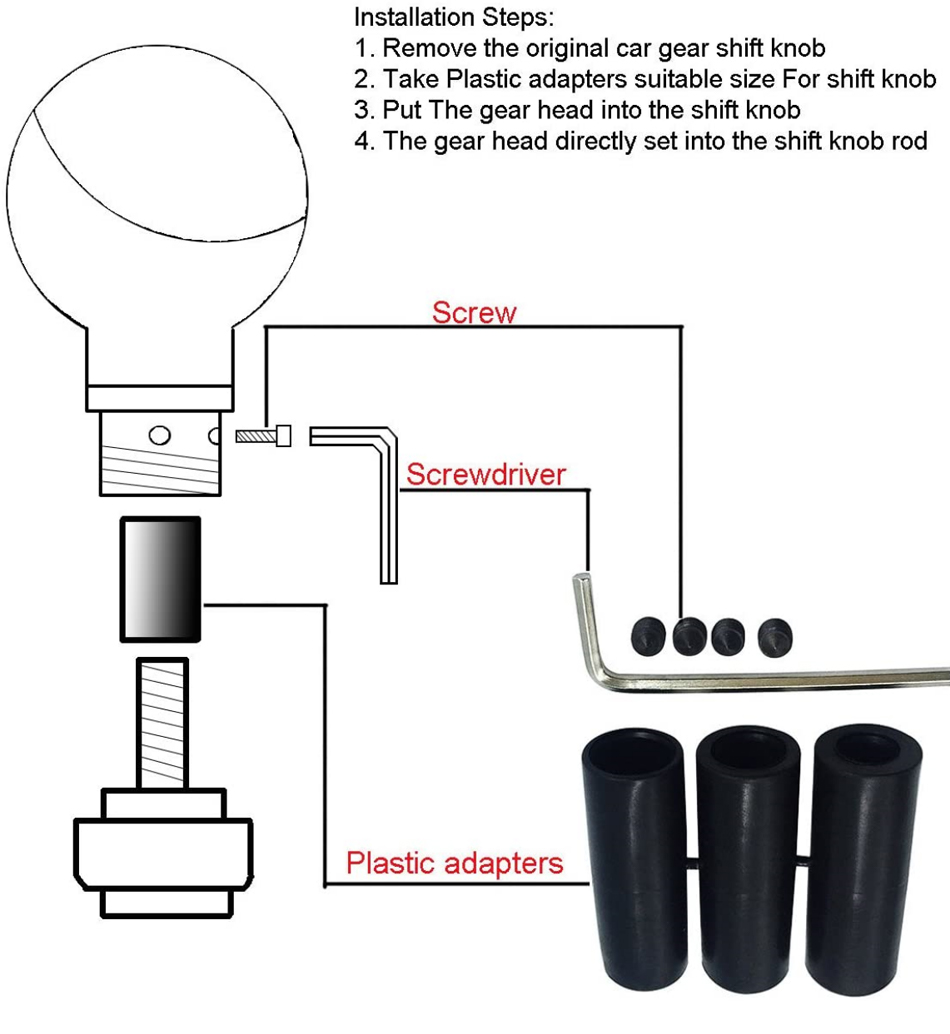 Installation Steps:
1. Remove the original car gear shift knob
2. Take Plastic adapters suitable size For shift knob
3. Put The gear head into the shift knob
4. The gear head directly set into the shift knob rod

Screw

Screwdriver

Plastic adapters