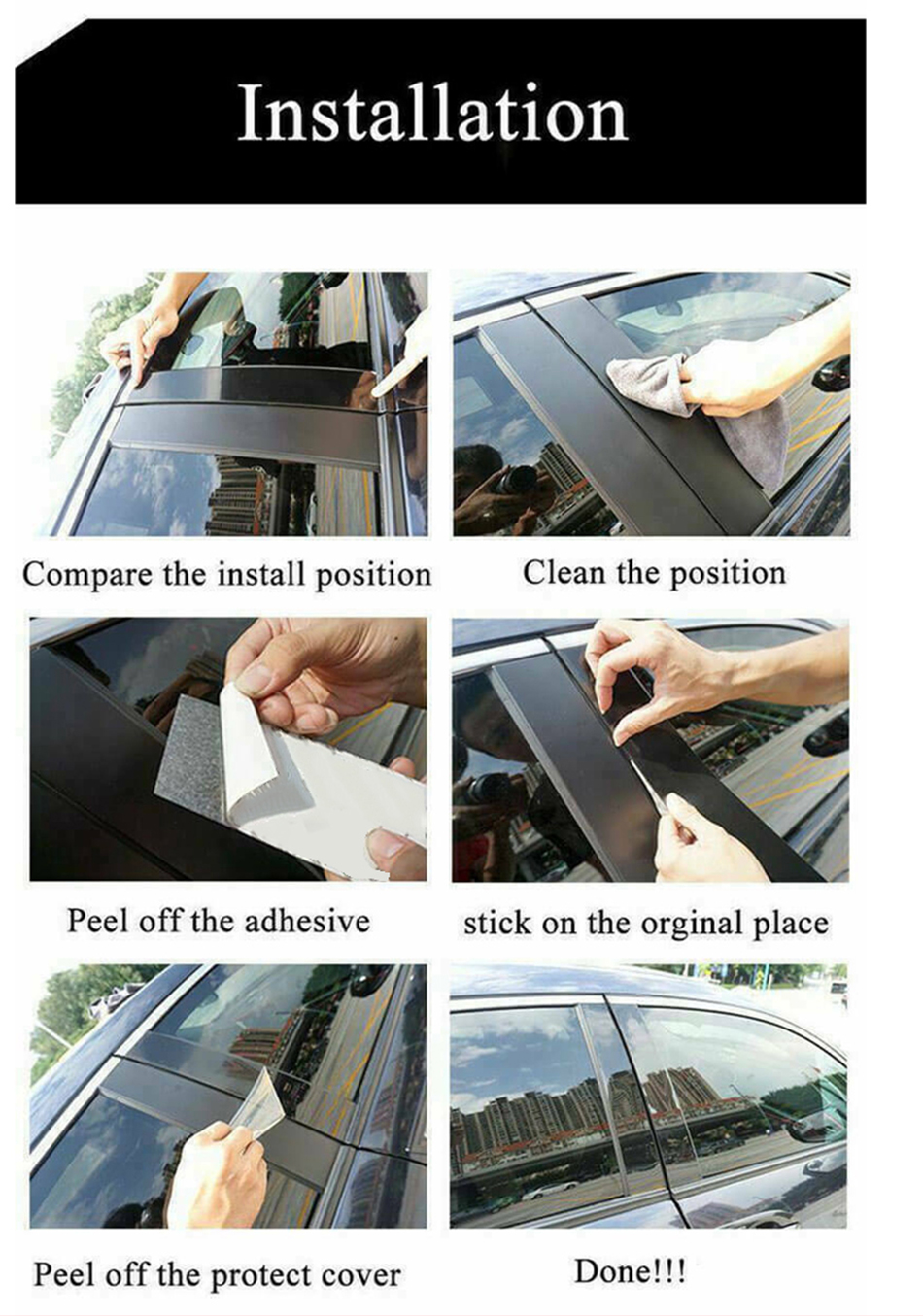 Installation

Compare the install position

Clean the position

Peel off the adhesive

stick on the orginal place

Peel off the protect cover

Done!!!