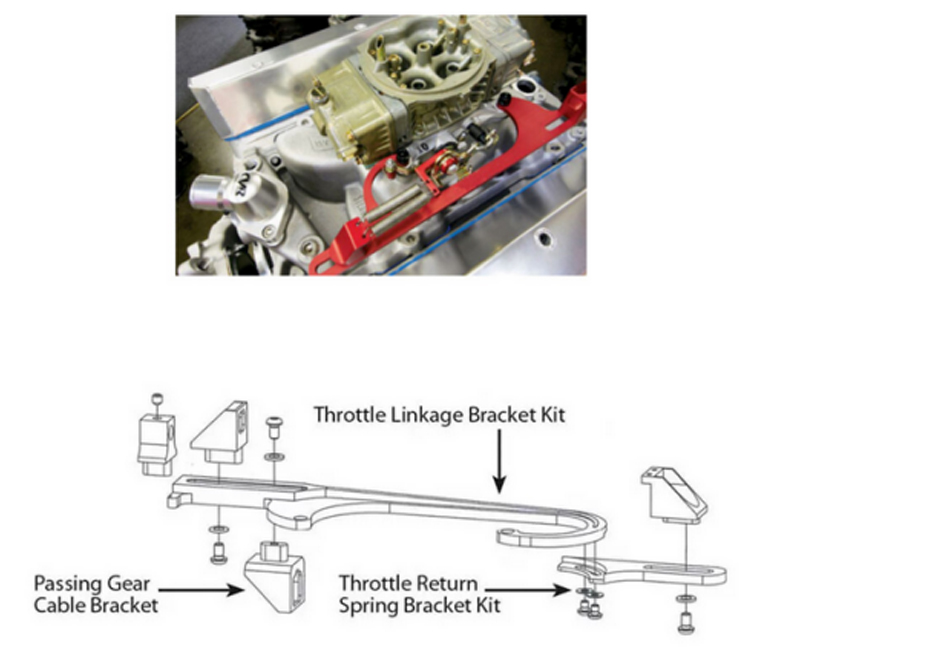 Throttle Linkage Bracket Kit

Passing Gear Cable Bracket

Throttle Return Spring Bracket Kit