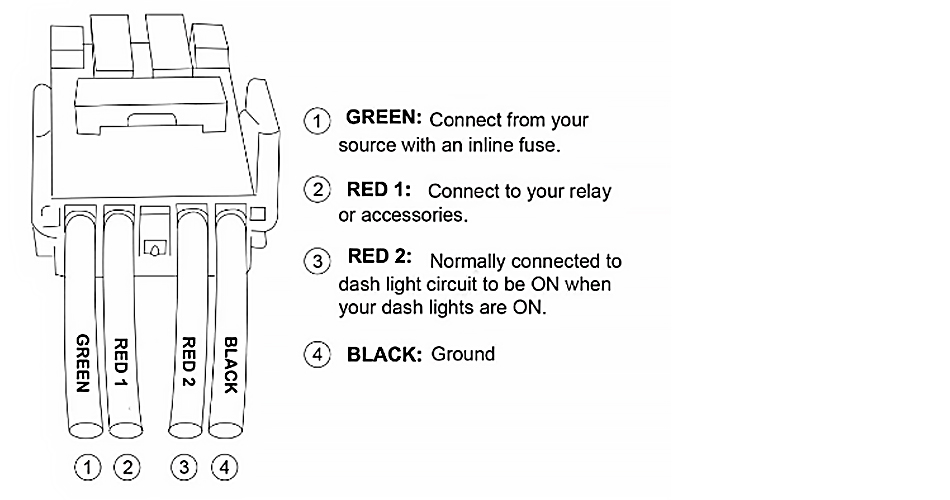 GREEN
RED 1
RED 2
BLACK

① ② ③ ④

① GREEN: Connect from your source with an inline fuse.

② RED 1: Connect to your relay or accessories.

③ RED 2: Normally connected to dash light circuit to be ON when your dash lights are ON.

④ BLACK: Ground