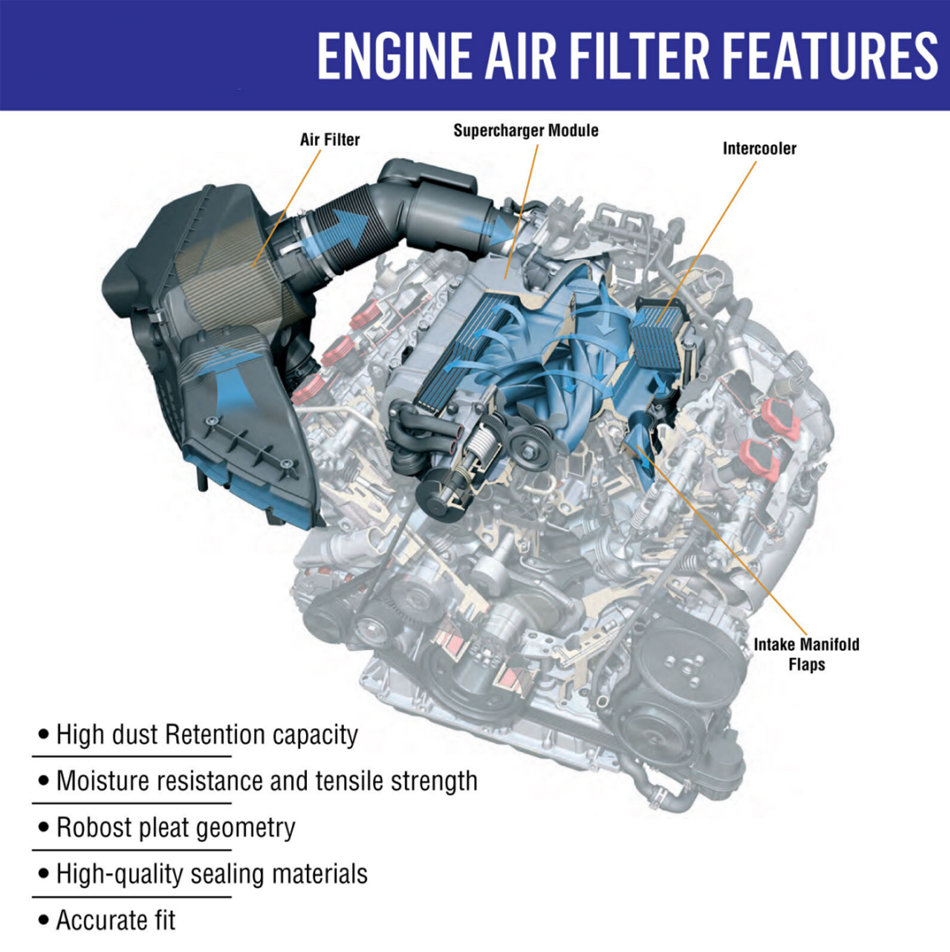 ENGINE AIR FILTER FEATURES

Air Filter

Supercharger Module

Intercooler

Intake Manifold Flaps

• High dust Retention capacity

• Moisture resistance and tensile strength

• Robost pleat geometry

• High-quality sealing materials

• Accurate fit