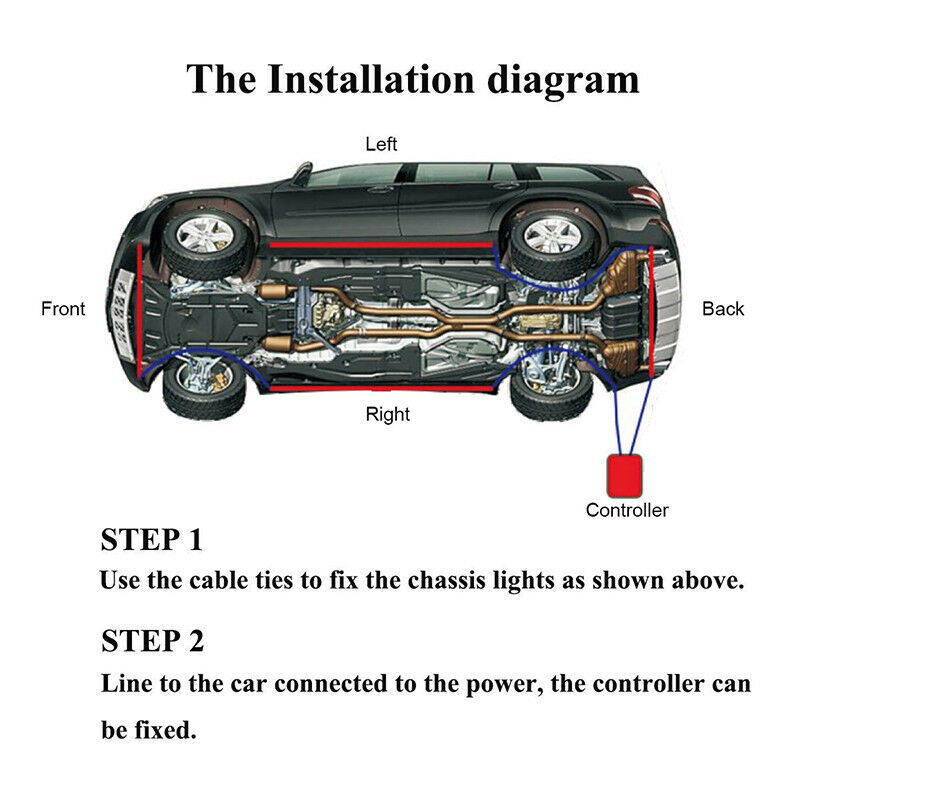 The Installation diagram

Left

Front

Back

Right

Controller

STEP 1

Use the cable ties to fix the chassis lights as shown above.

STEP 2

Line to the car connected to the power, the controller can be fixed.