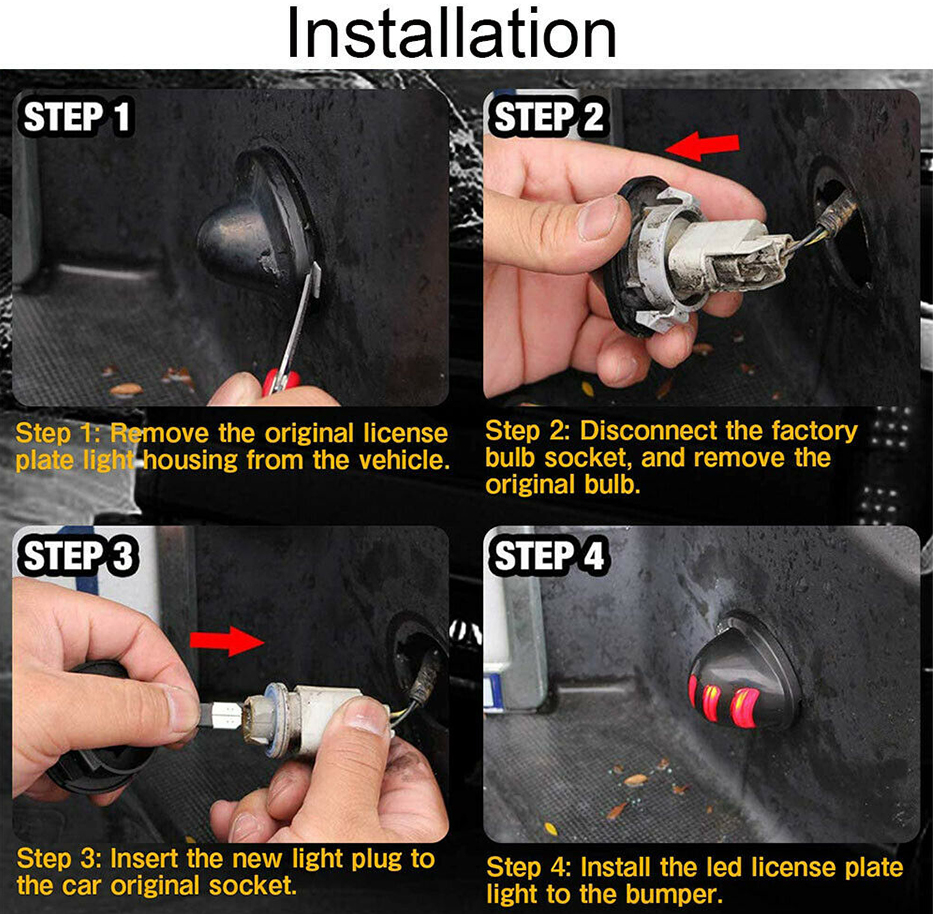 Installation

STEP 1

Step 1: Remove the original license plate light housing from the vehicle.

STEP 2

Step 2: Disconnect the factory bulb socket, and remove the original bulb.

STEP 3

Step 3: Insert the new light plug to the car original socket.

STEP 4

Step 4: Install the led license plate light to the bumper.